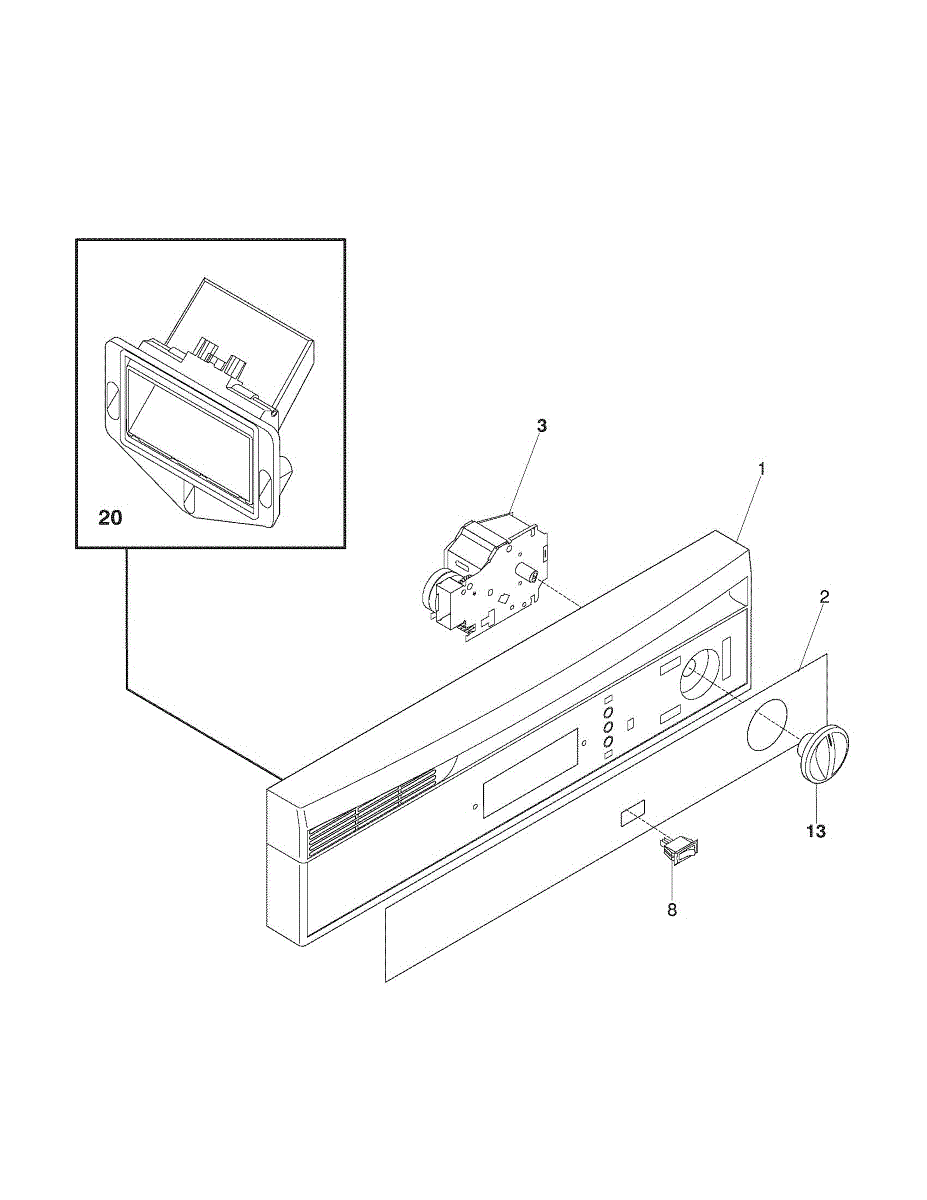 20

3

1

2

13

8