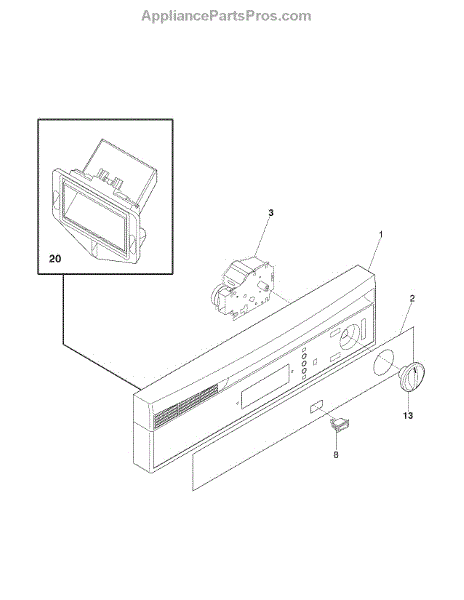 AppliancePartsPros.com

20

3

1

2

13

8