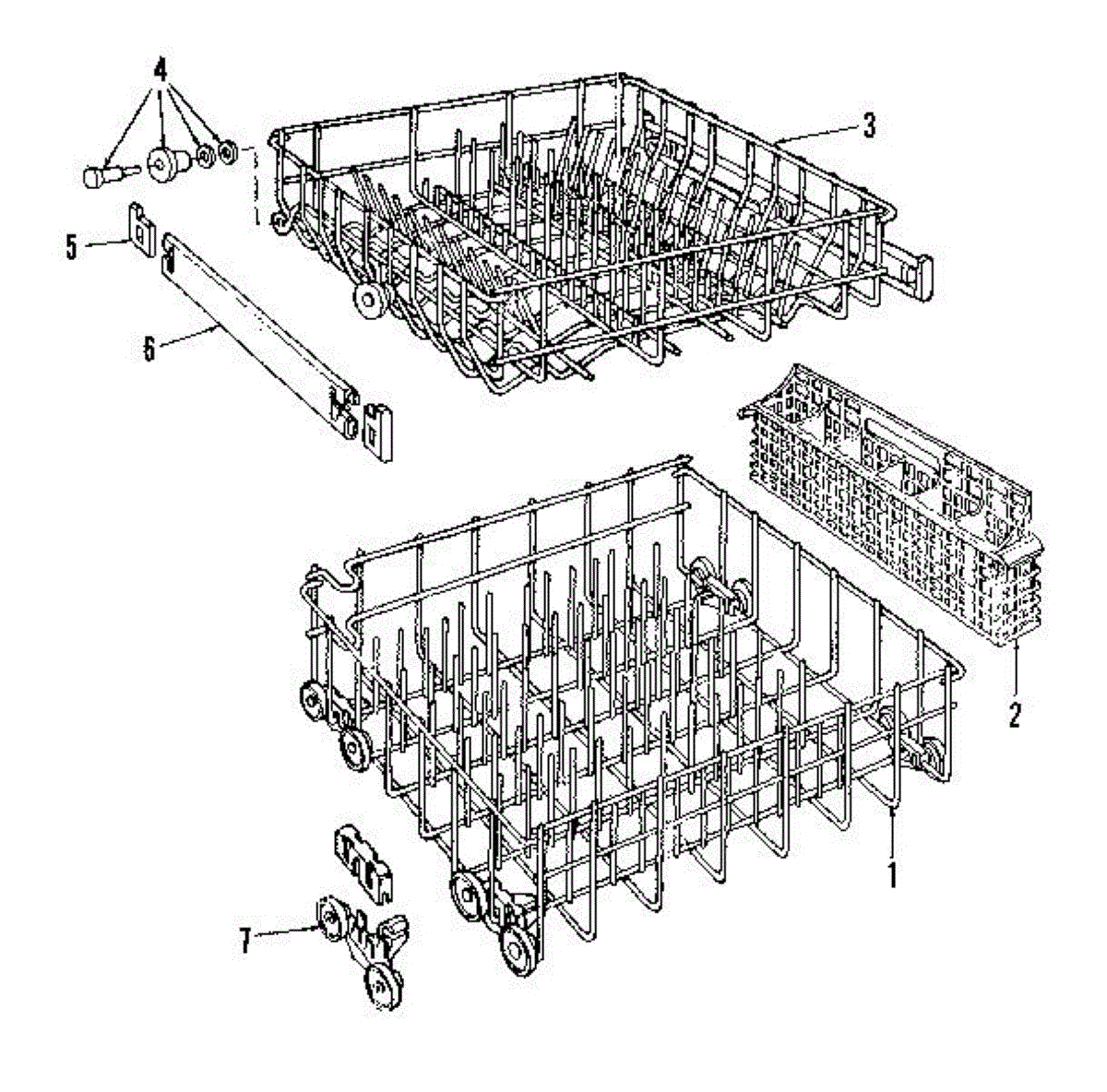 4
3
5
6
2
1
7