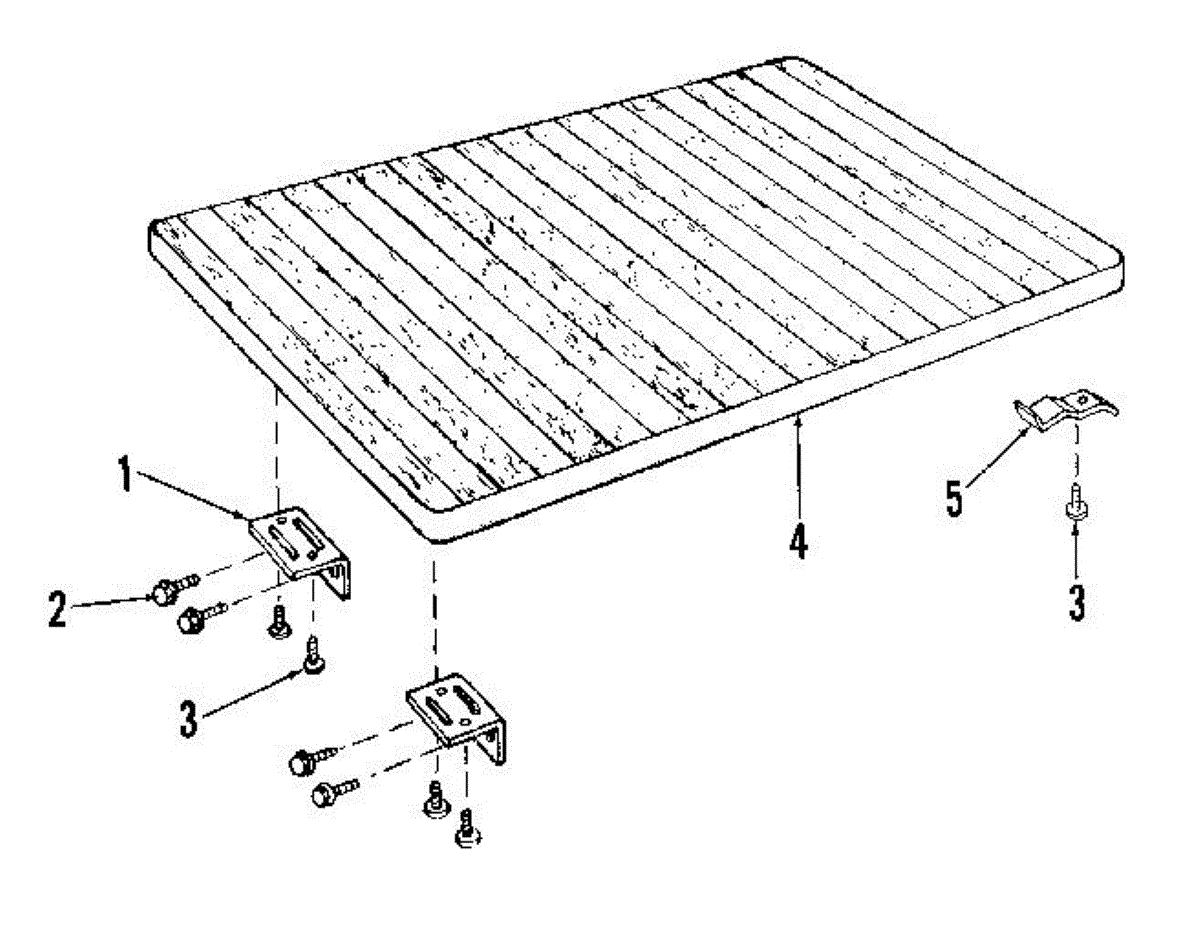 1
2
3
4
5
3