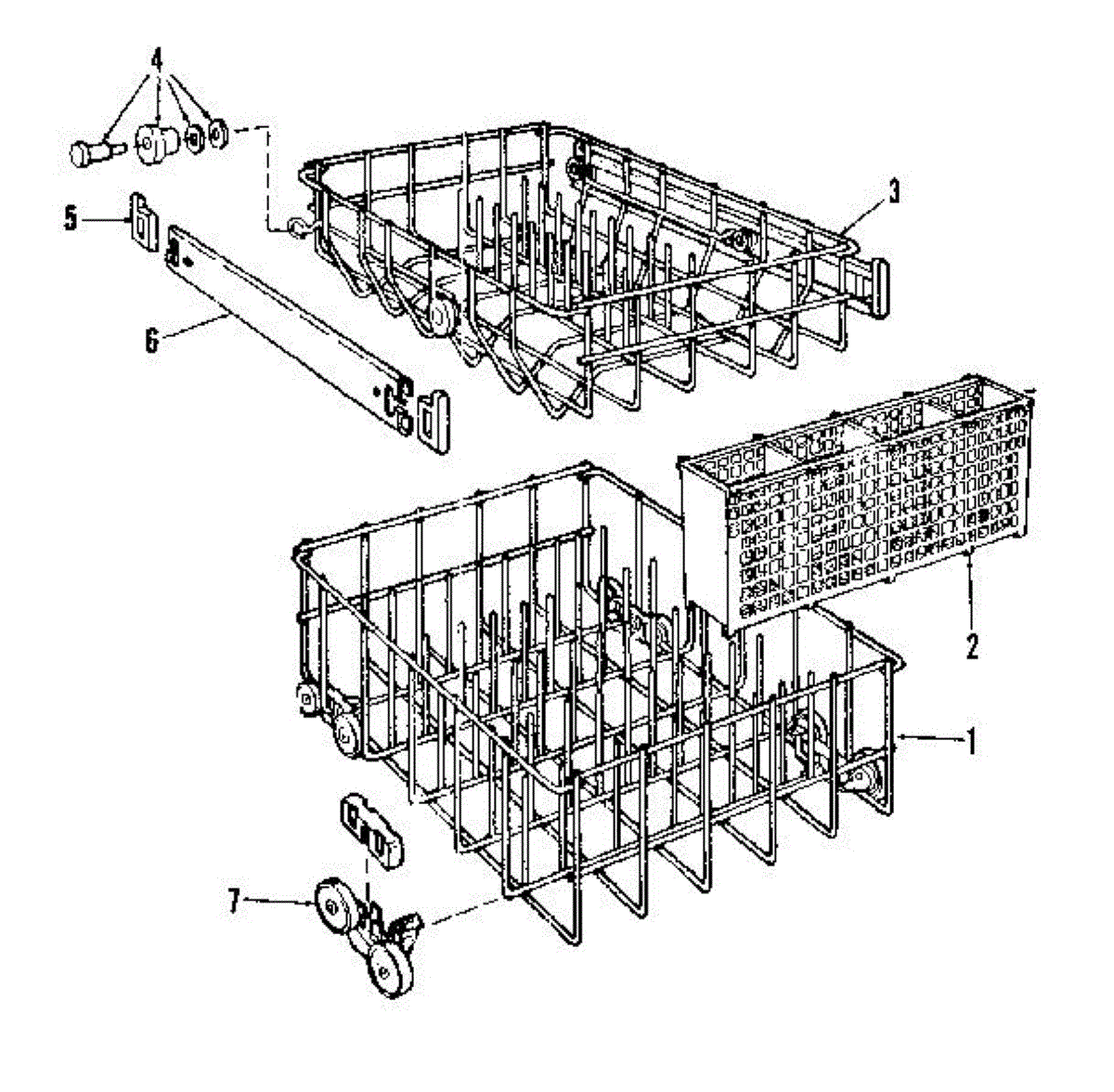 4
3
5
6
2
1
7