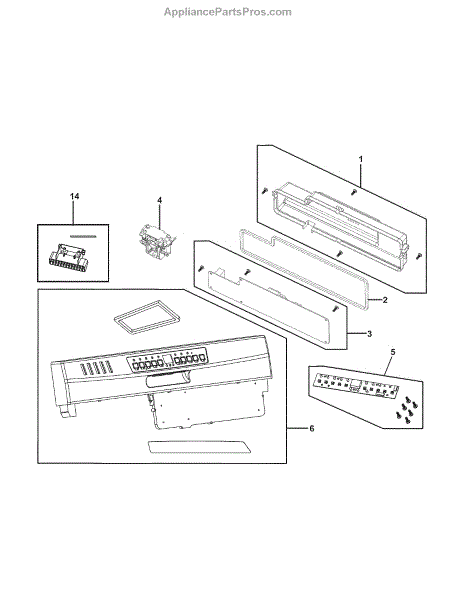 AppliancePartsPros.com

1

14

4

2

3

5

6