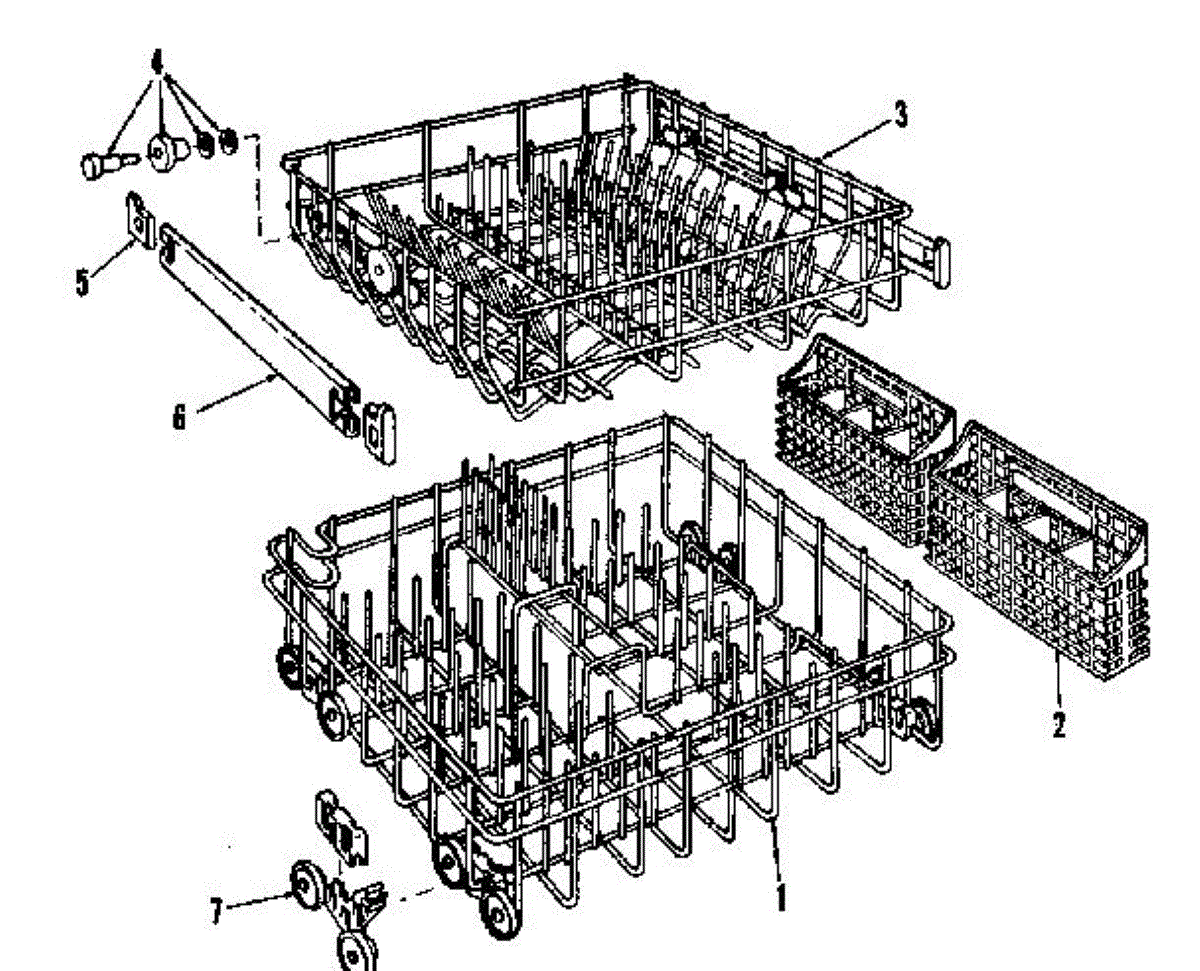 4
3
5
6
2
7
1