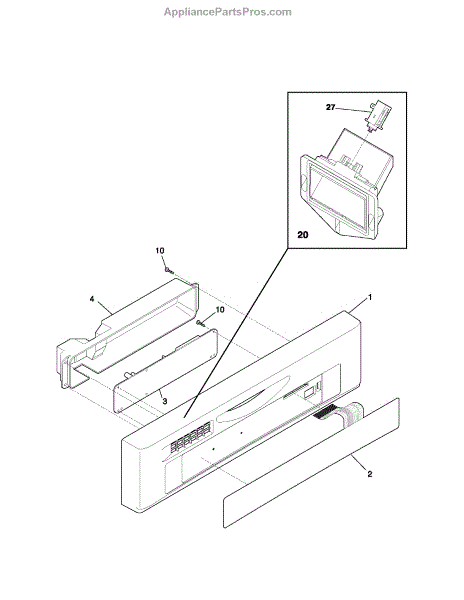 AppliancePartsPros.com

27

20

10

4

10

1

3

2