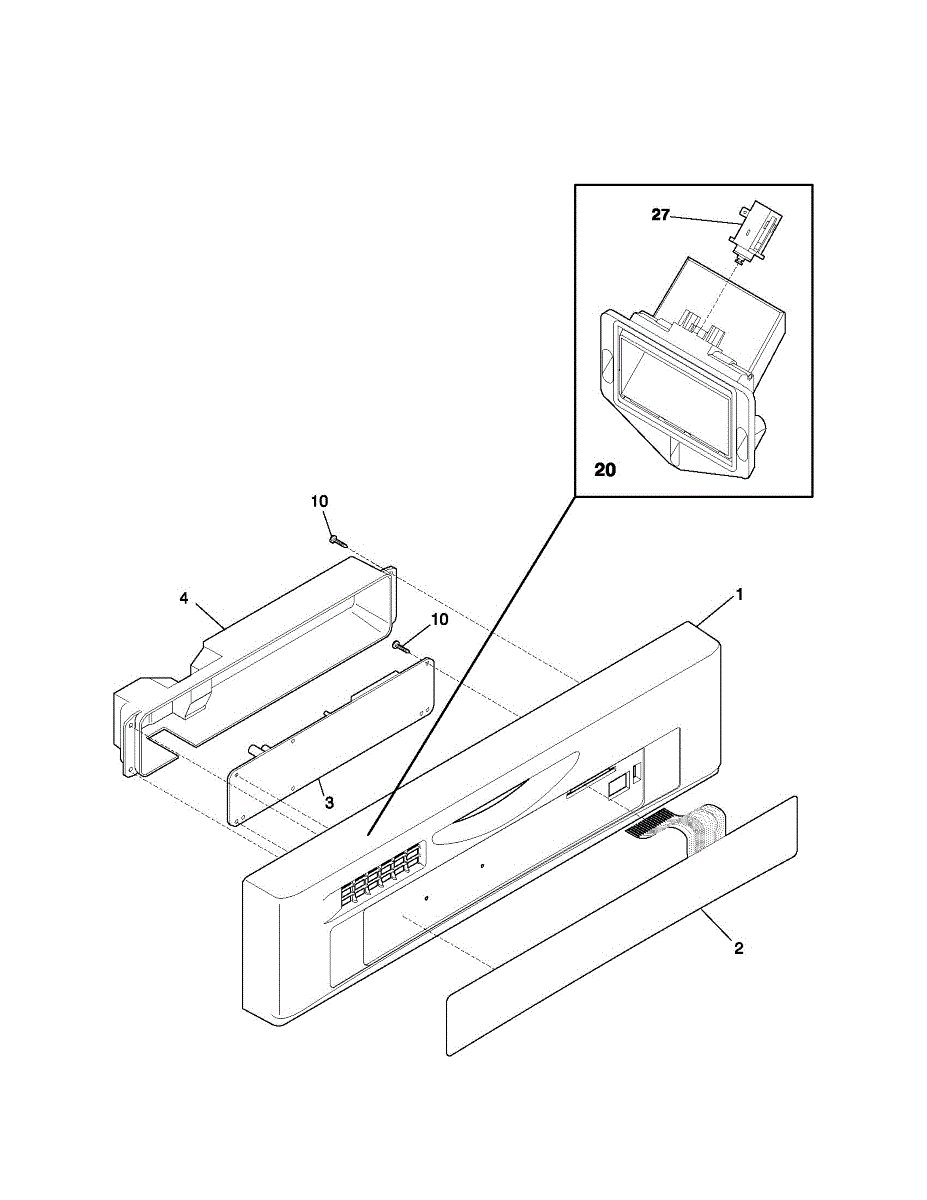 27

20

10

4

10

1

3

2