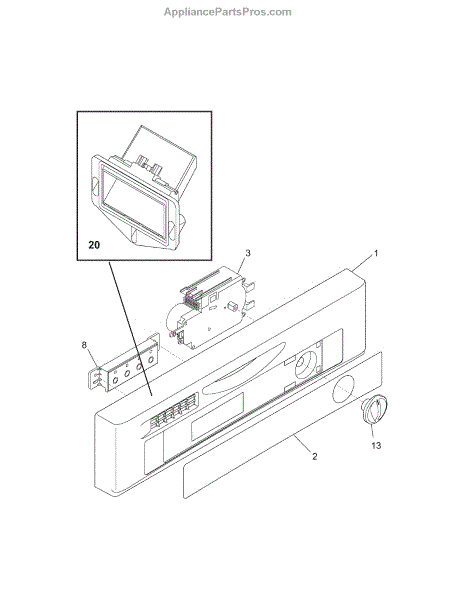 AppliancePartsPros.com

20

3

1

8

13

2