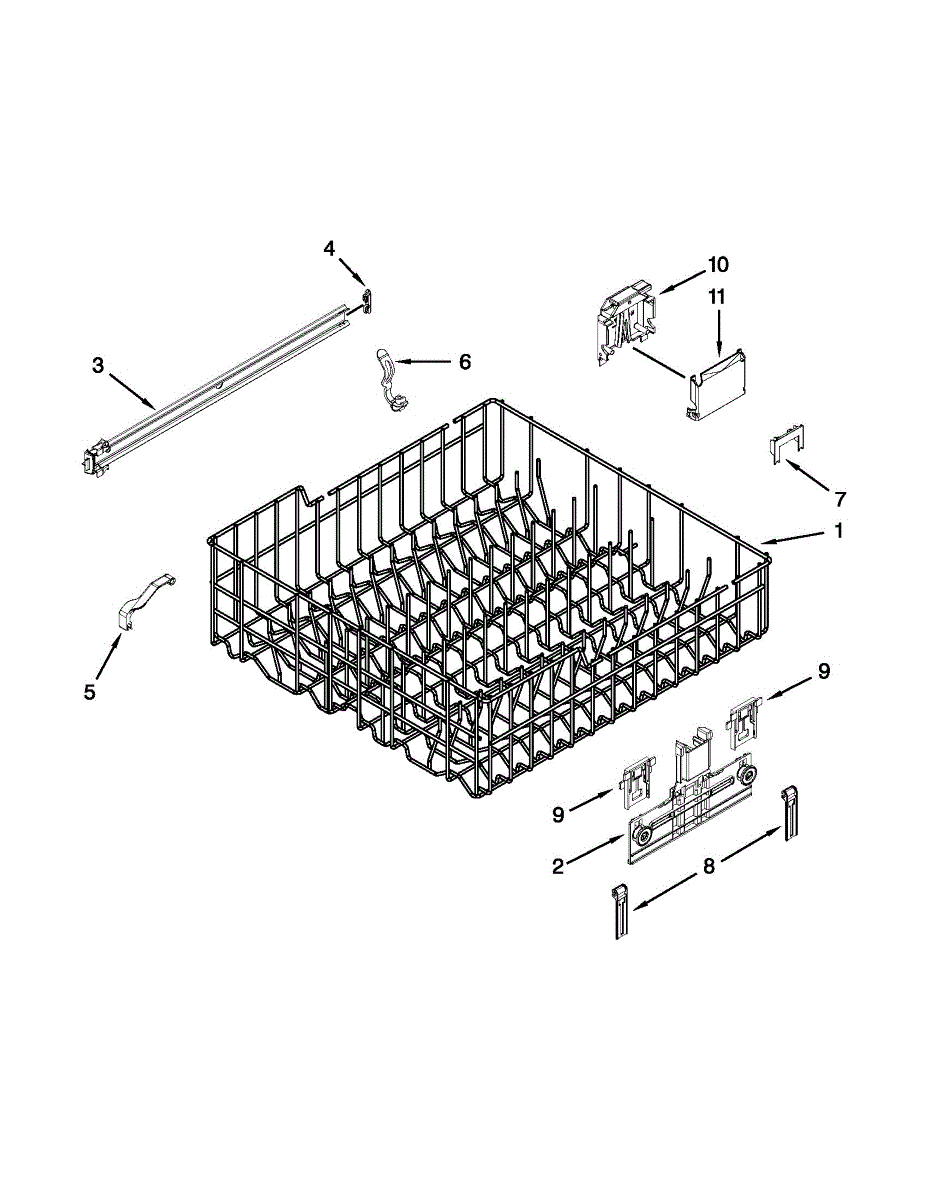 4
10
11
3
6
7
1
5
9
9
2
8