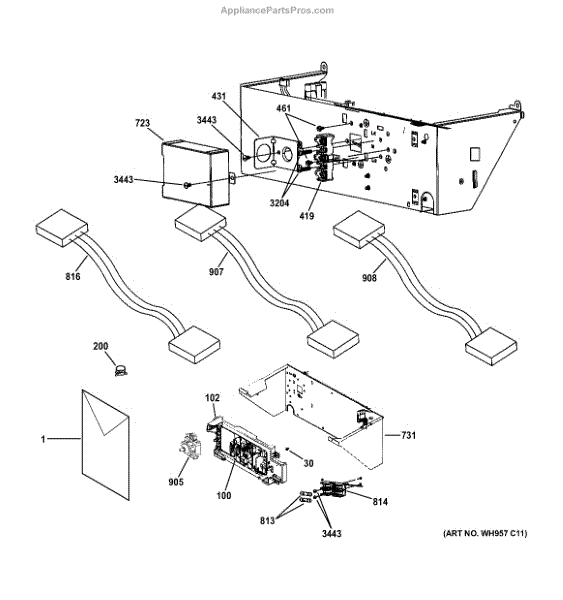 AppliancePartsPros.com

431
461
723
3443
3443
3204
419
816
907
908
200
102
1
731
30
905
100
814
813
3443
(ART NO. WH957 C11)