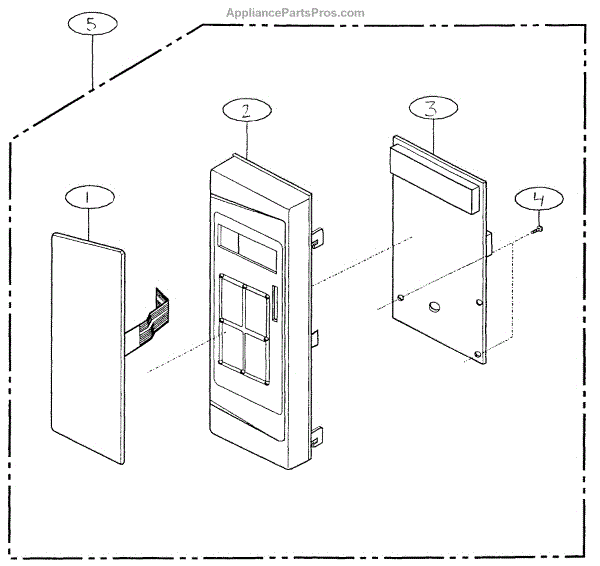 AppliancePartsPros.com

5

2

3

1

4