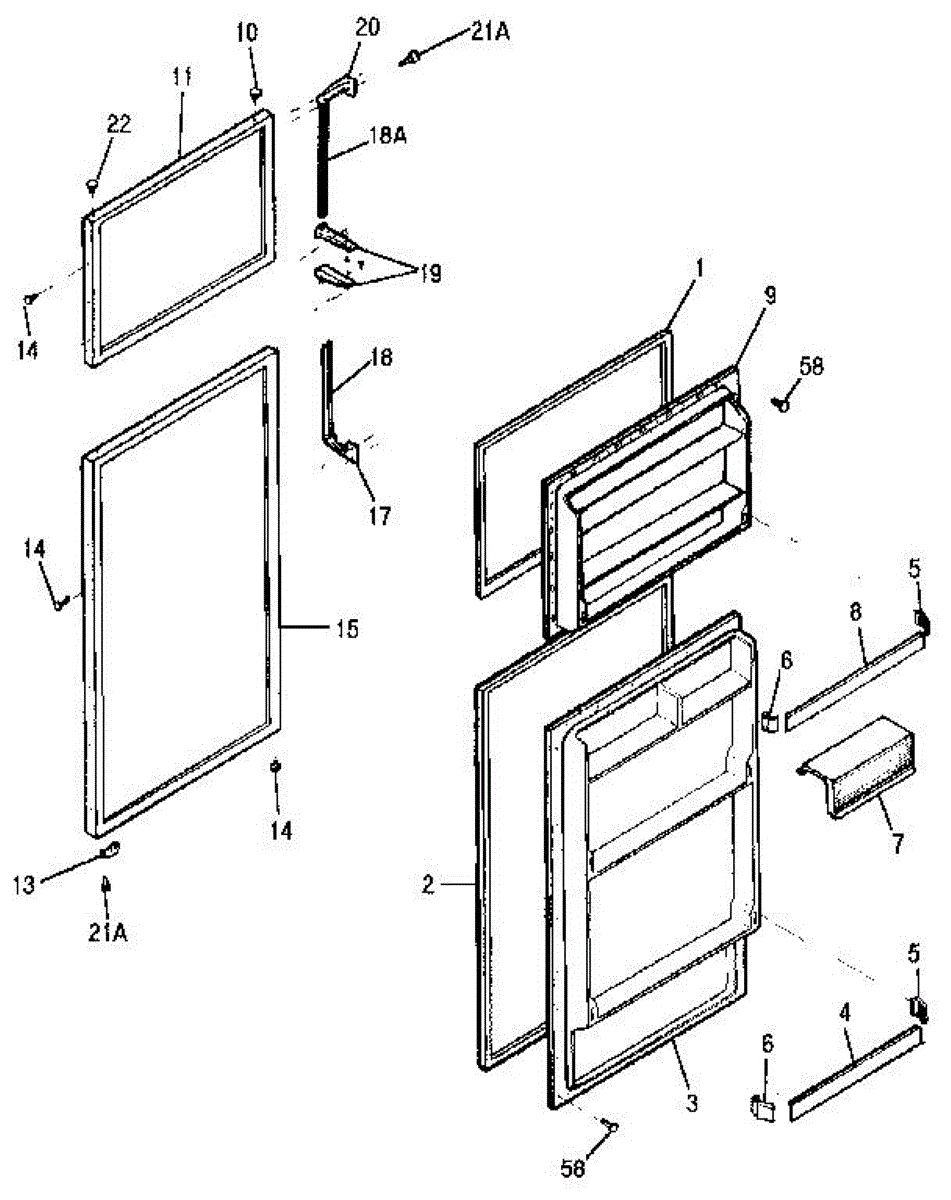 10
20
21A
11
22
18A
19
14
1
9
58
18
17
14
15
5
8
6
7
14
13
21A
2
5
4
6
3
58