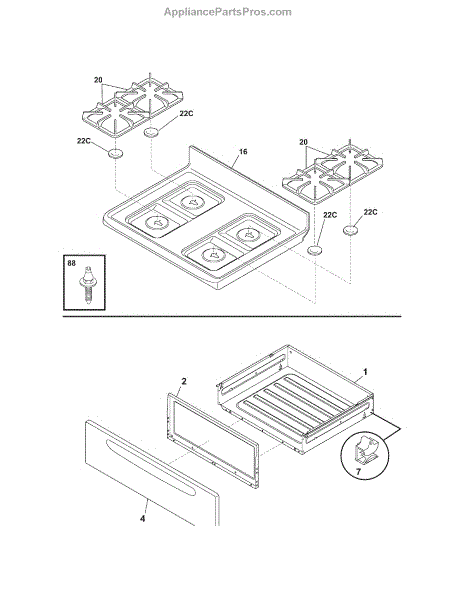 AppliancePartsPros.com

20

22C

22C

16

20

22C

22C

88

1

2

7

4