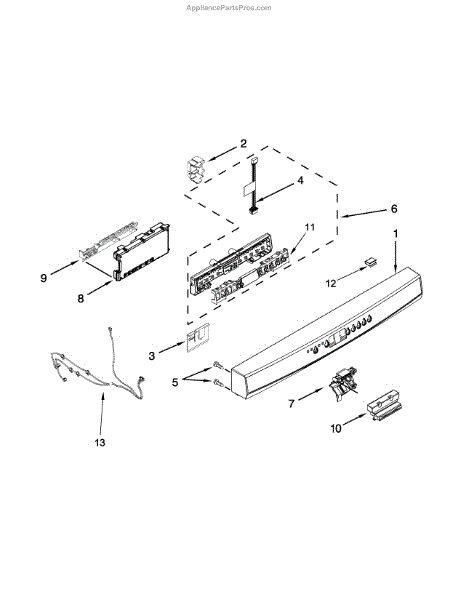 AppliancePartsPros.com

2
4
6
11
1
9
8
12
3
5
7
10
13