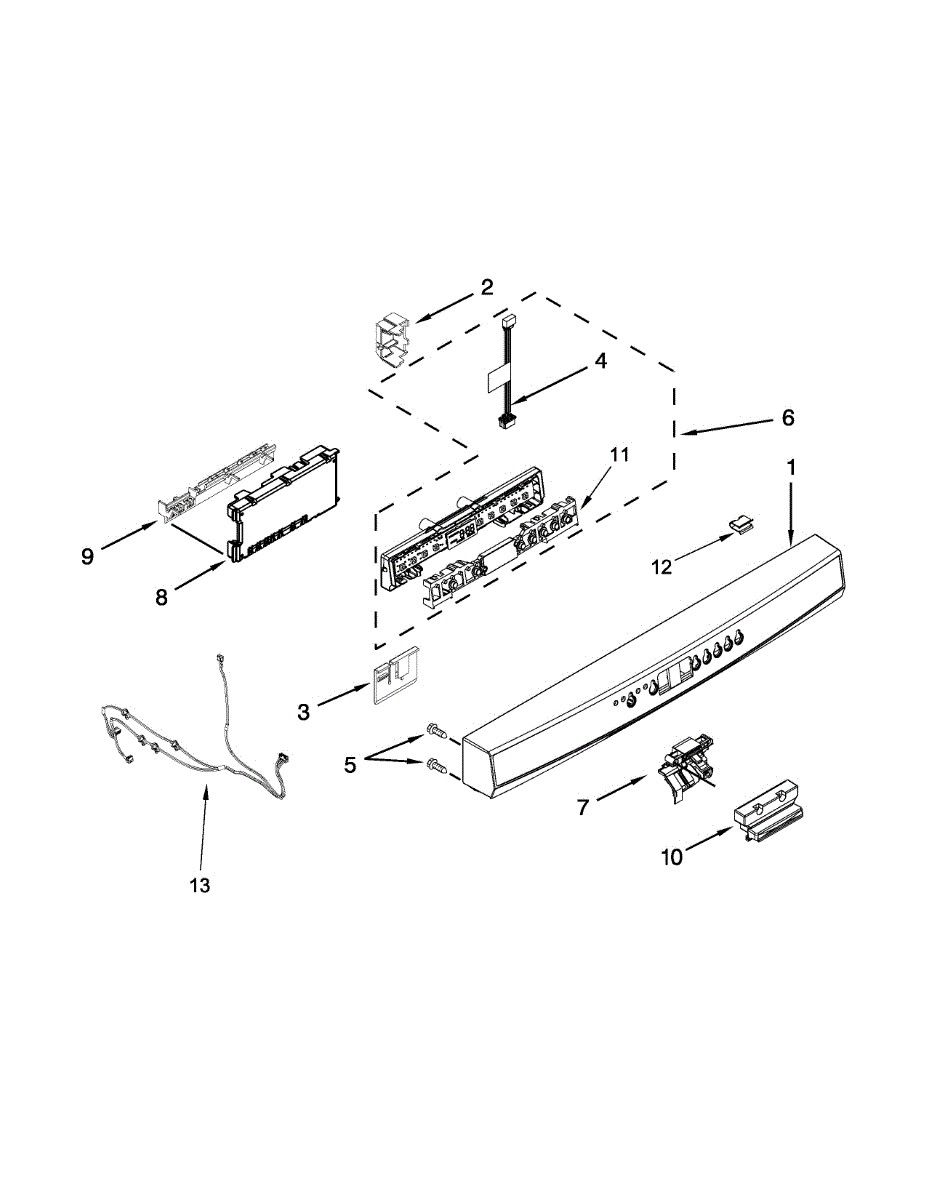 2
4
6
11
1
9
8
12
3
5
7
10
13