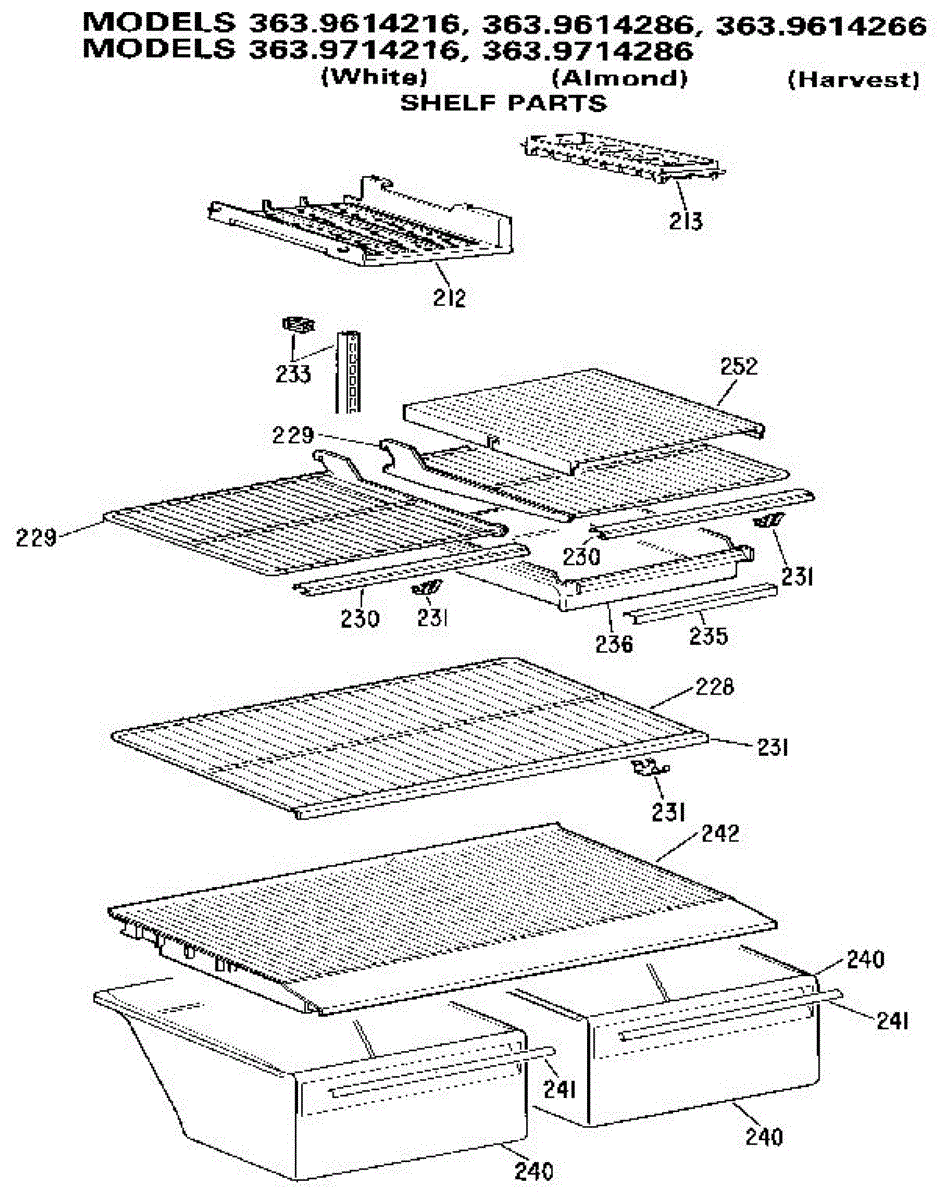 MODELS 363.9614216, 363.9614286, 363.9614266
MODELS 363.9714216, 363.9714286
(White) (Almond) (Harvest)
SHELF PARTS

213
212
233
252
229
229
230
231
230
231
236
235
228
231
231
242
240
241
241
240
240