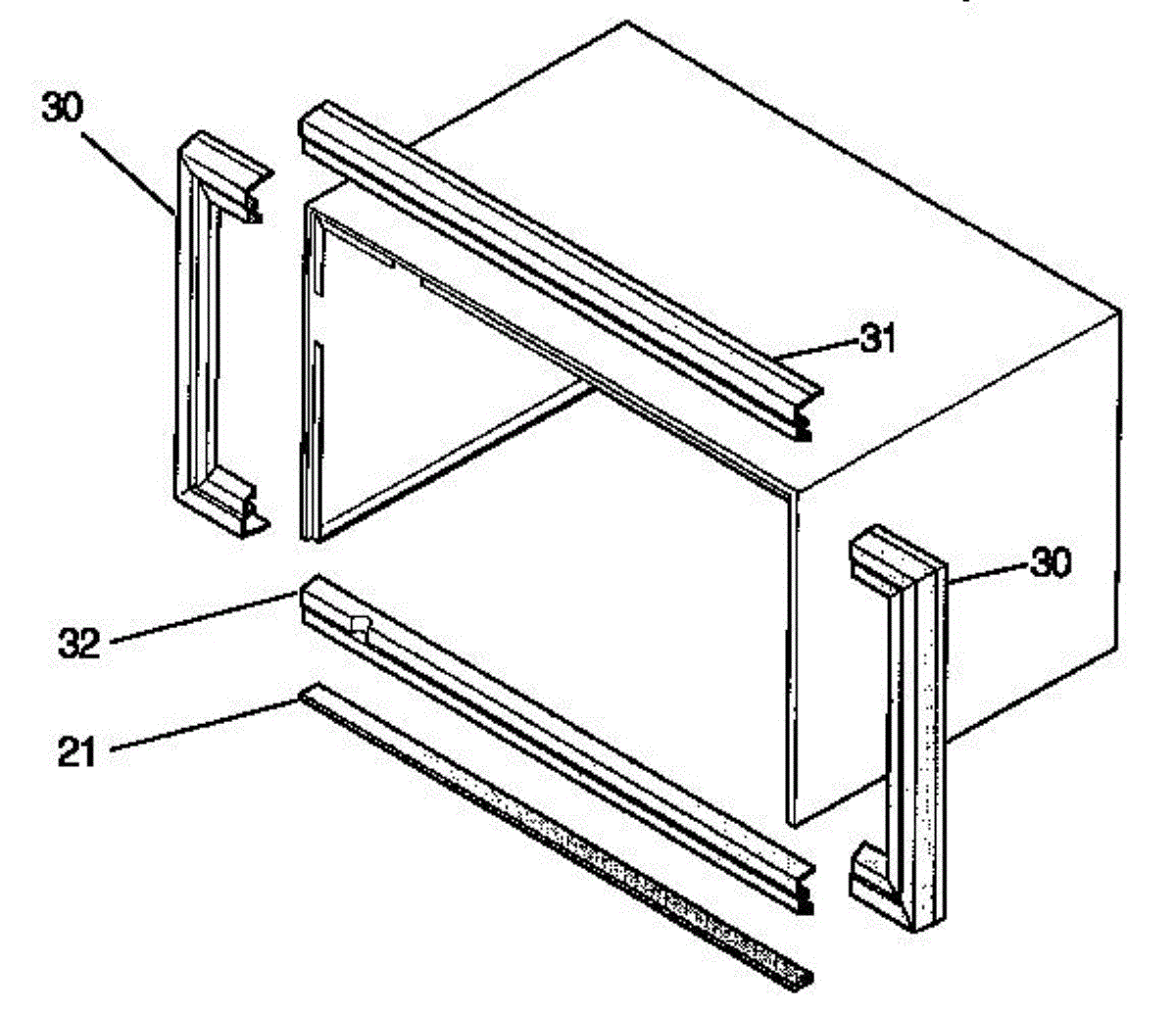 30
31
30
32
21