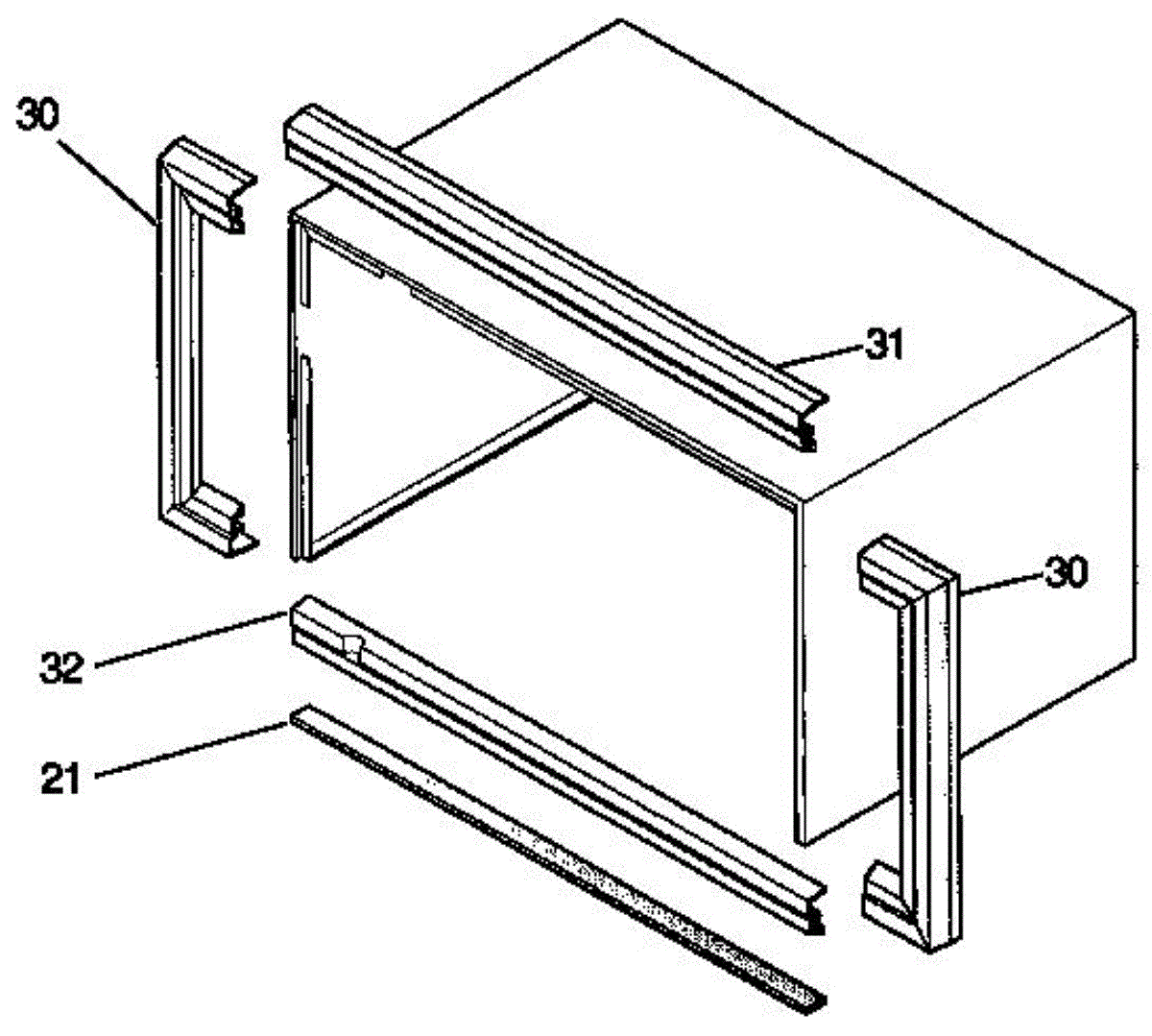 30
31
30
32
21