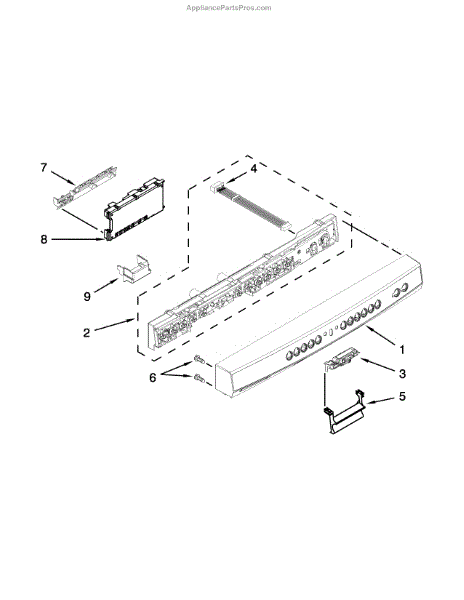 AppliancePartsPros.com

7
4
8
9
2
1
6
3
5