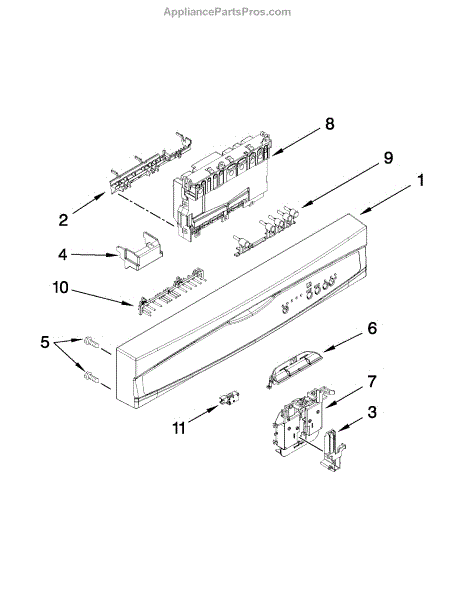 AppliancePartsPros.com

8
9
1
2
4
10
5
6
7
3
11