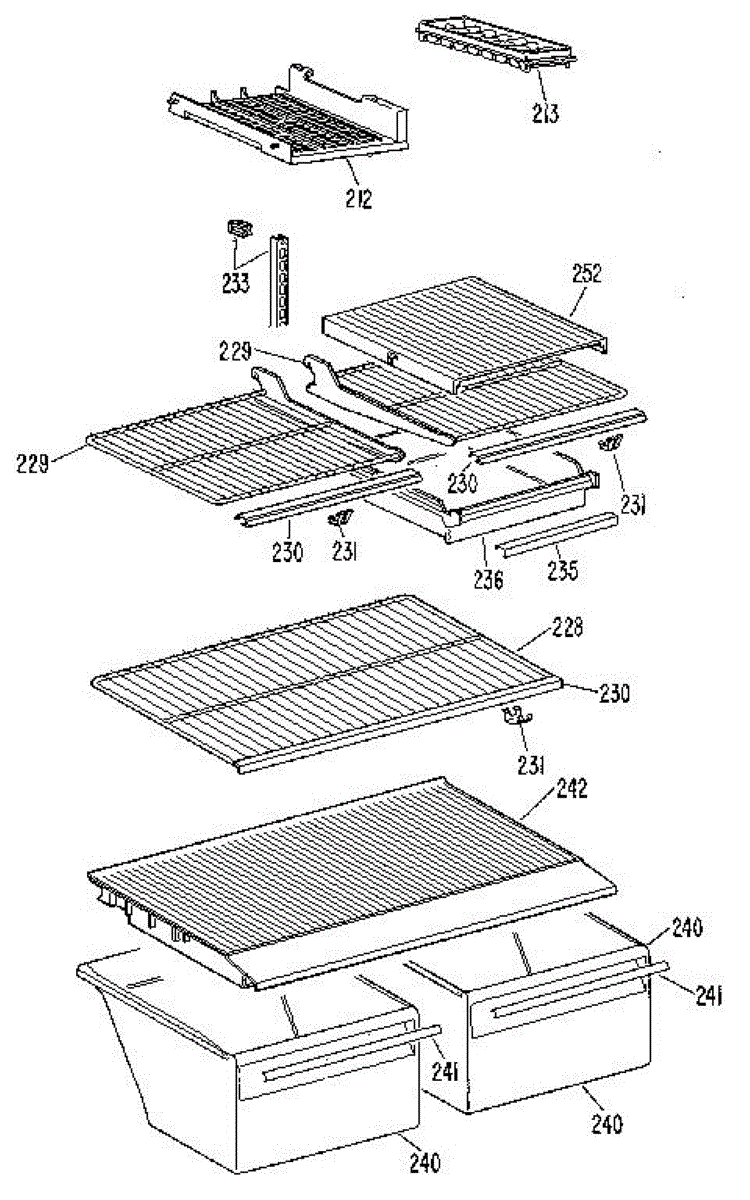 213
212
233
252
229
229
230
231
230
231
236
235
228
230
231
242
240
241
241
240
240