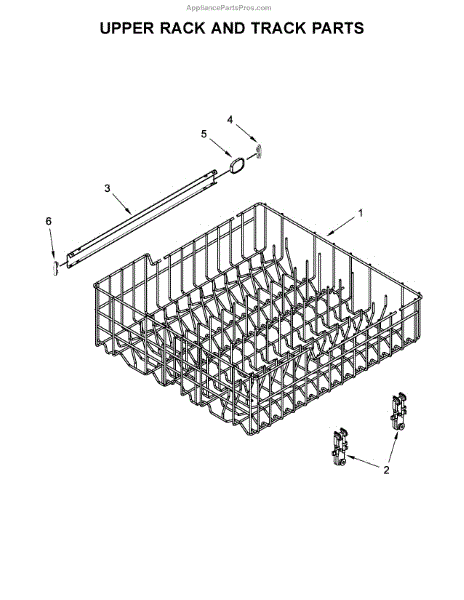 AppliancePartsPros.com

UPPER RACK AND TRACK PARTS

4
5
3
6
1
2