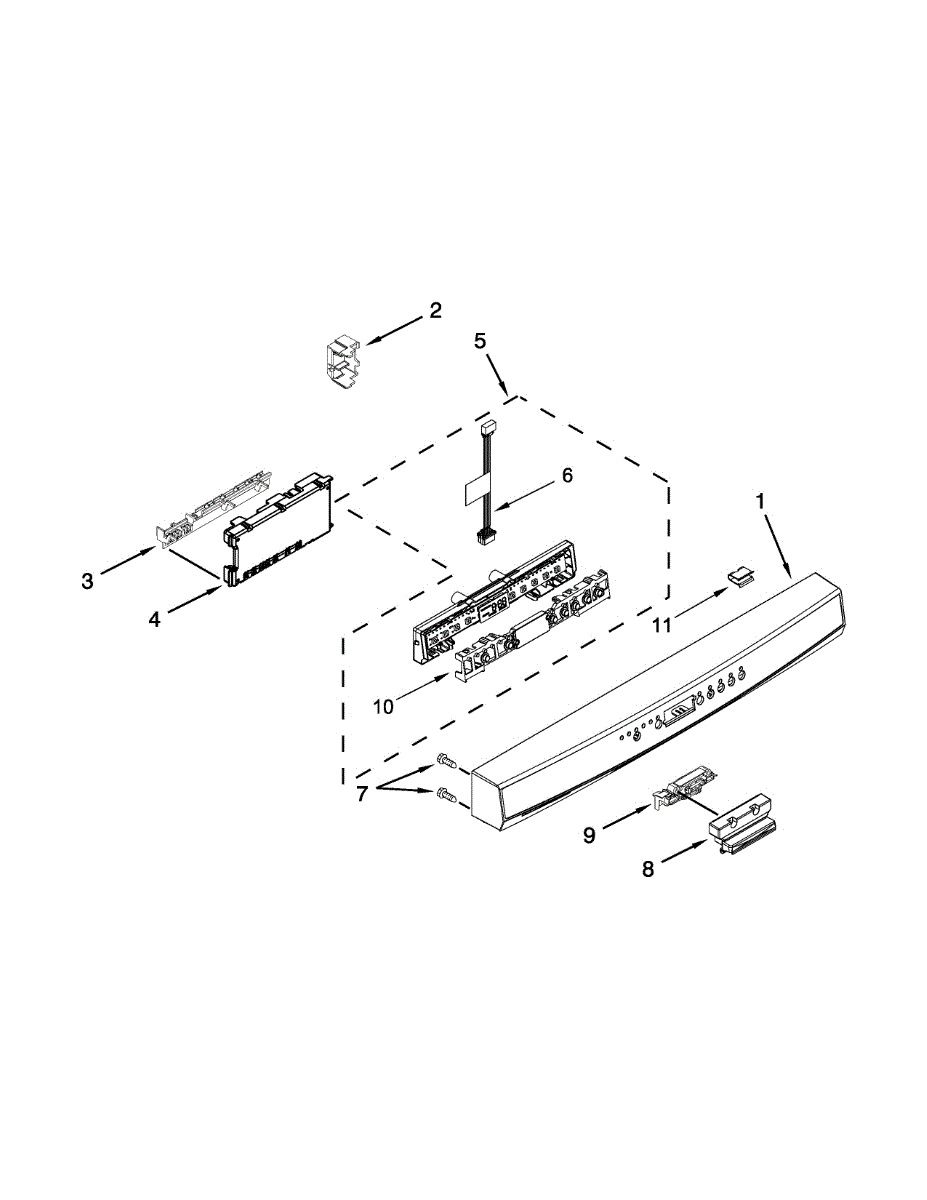 2
5
6
1
3
4
11
10
7
9
8