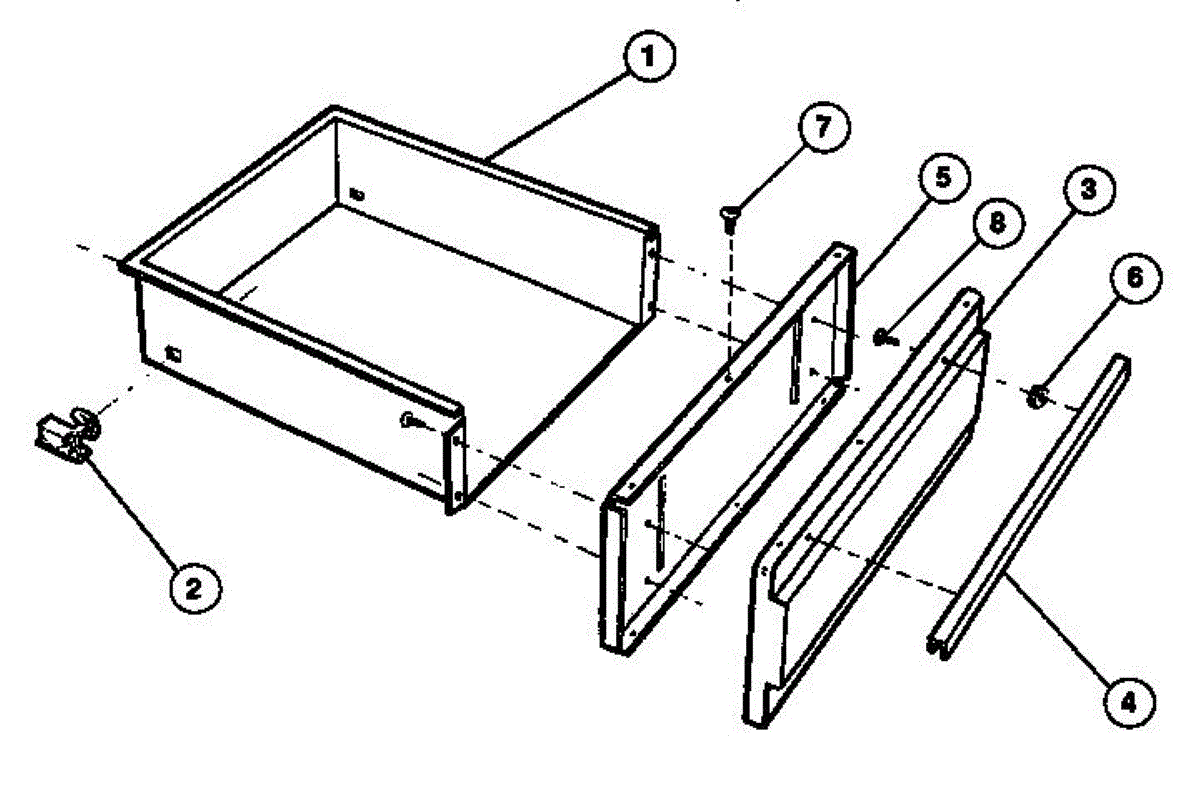 1
7
5
8
3
6
2
4