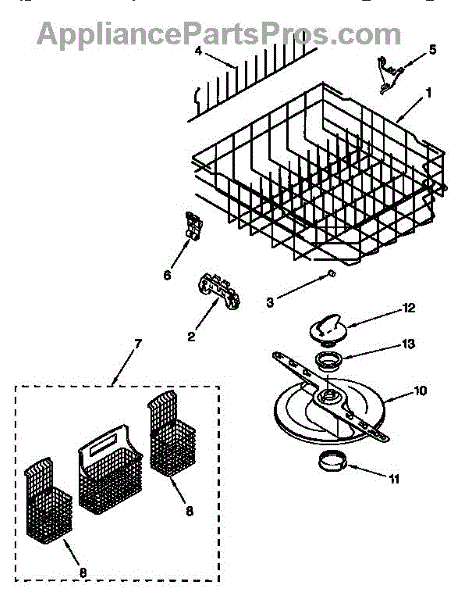 AppliancePartsPros.com

4
5
1
6
3
2
12
13
7
10
11
8
8