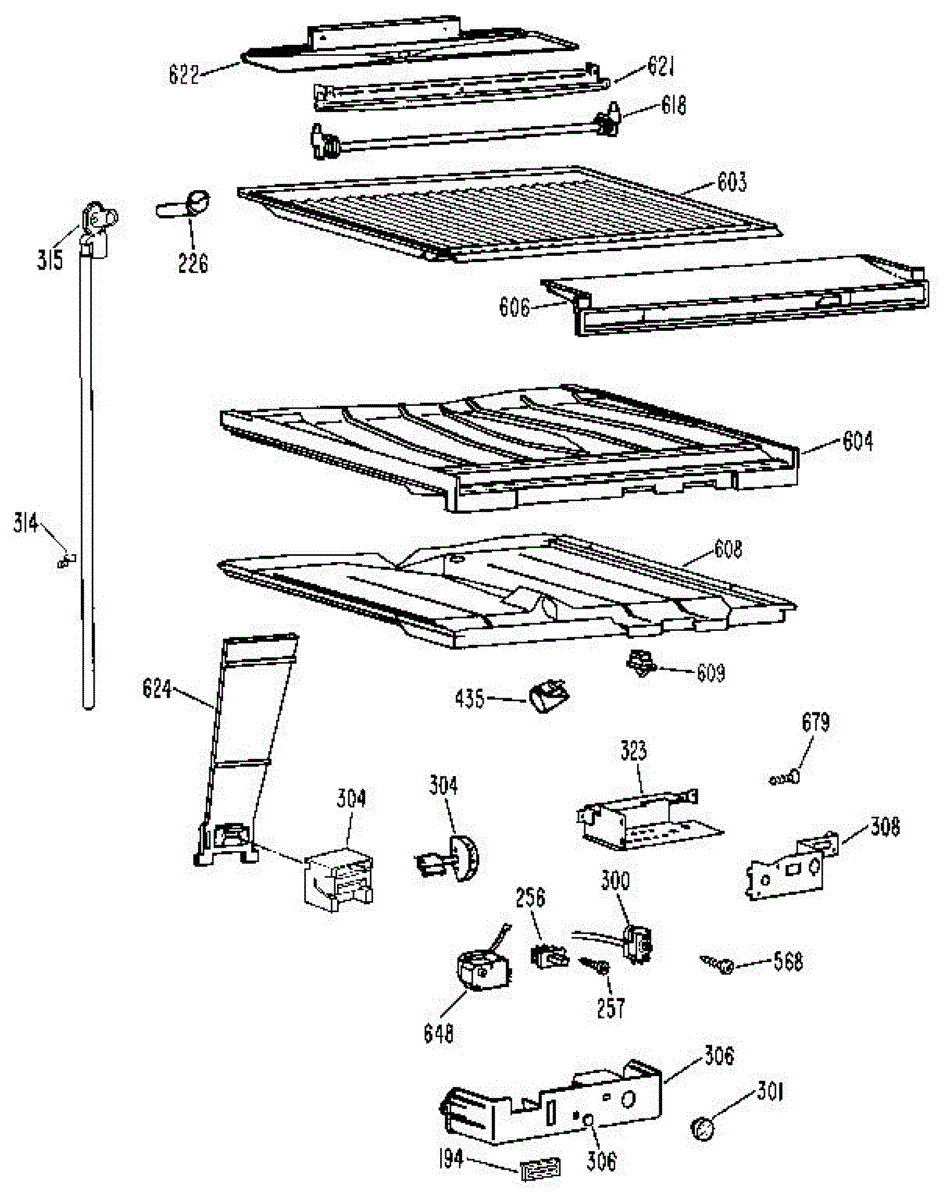 622
621
618
603
315
226
606
604
314
608
624
609
435
679
323
304
304
308
256
300
568
257
648
306
301
194
306