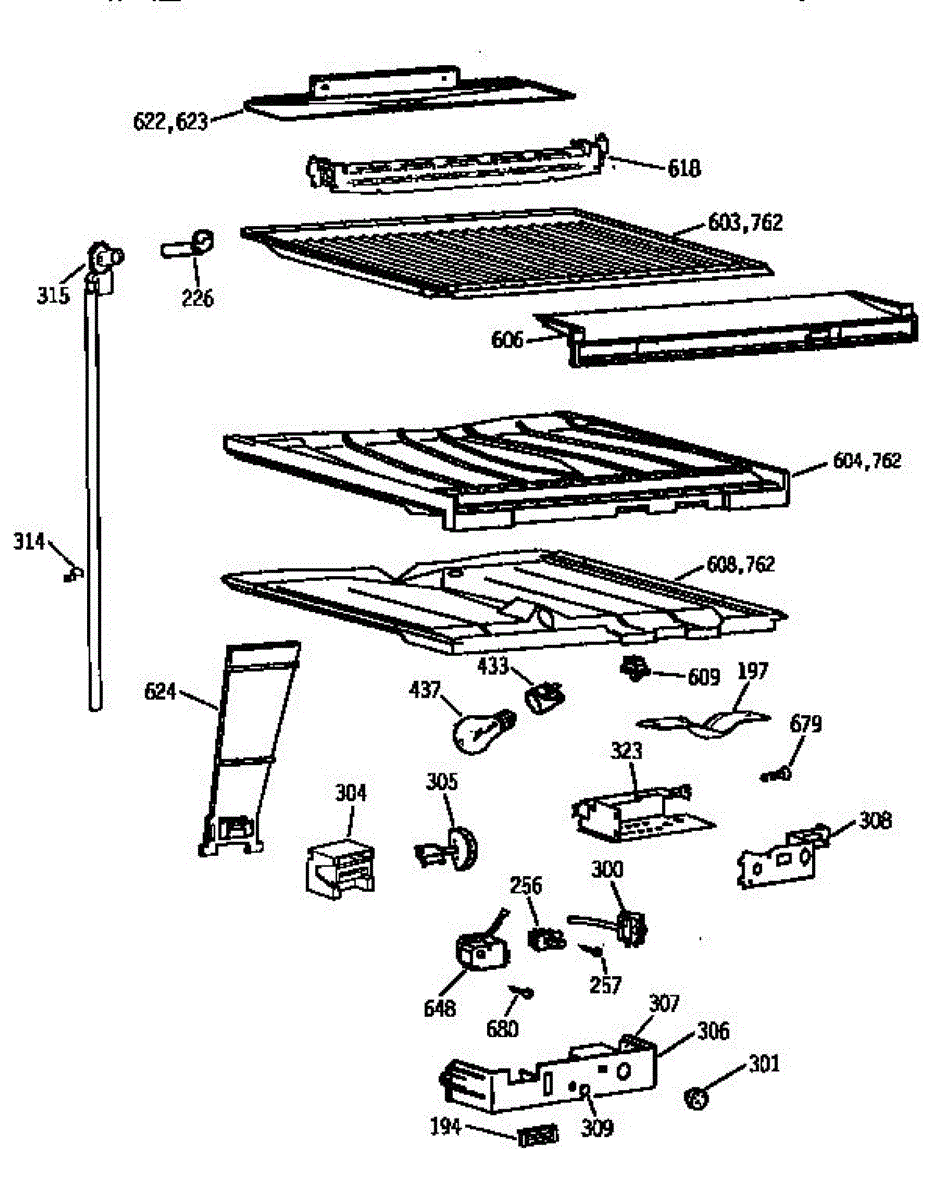 622,623
618
603,762
315
226
606
604,762
314
608,762
624
433
609
197
437
679
323
304
305
308
256
300
648
257
680
307
306
301
194
309