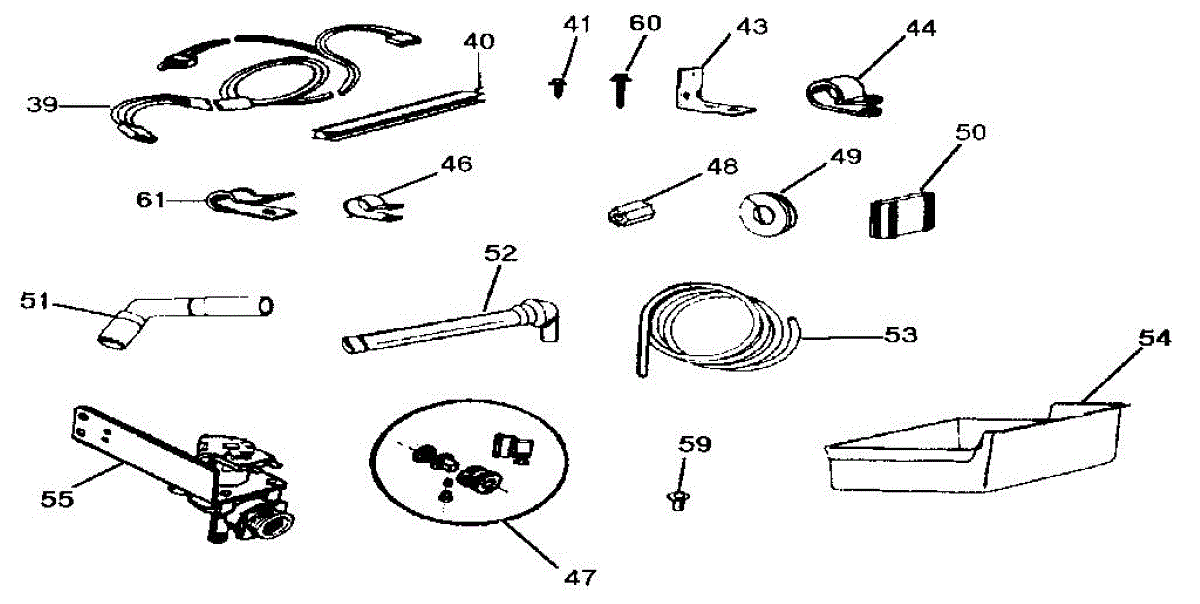 39
40
41
60
43
44
61
46
48
49
50
51
52
53
54
55
47
59