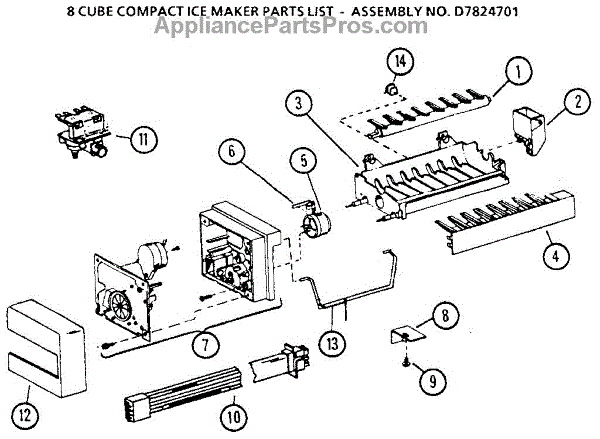 8 CUBE COMPACT ICE MAKER PARTS LIST - ASSEMBLY NO. D7824701
AppliancePartsPros.com

14
1
3
2
11
6
5
4
7
13
8
9
12
10