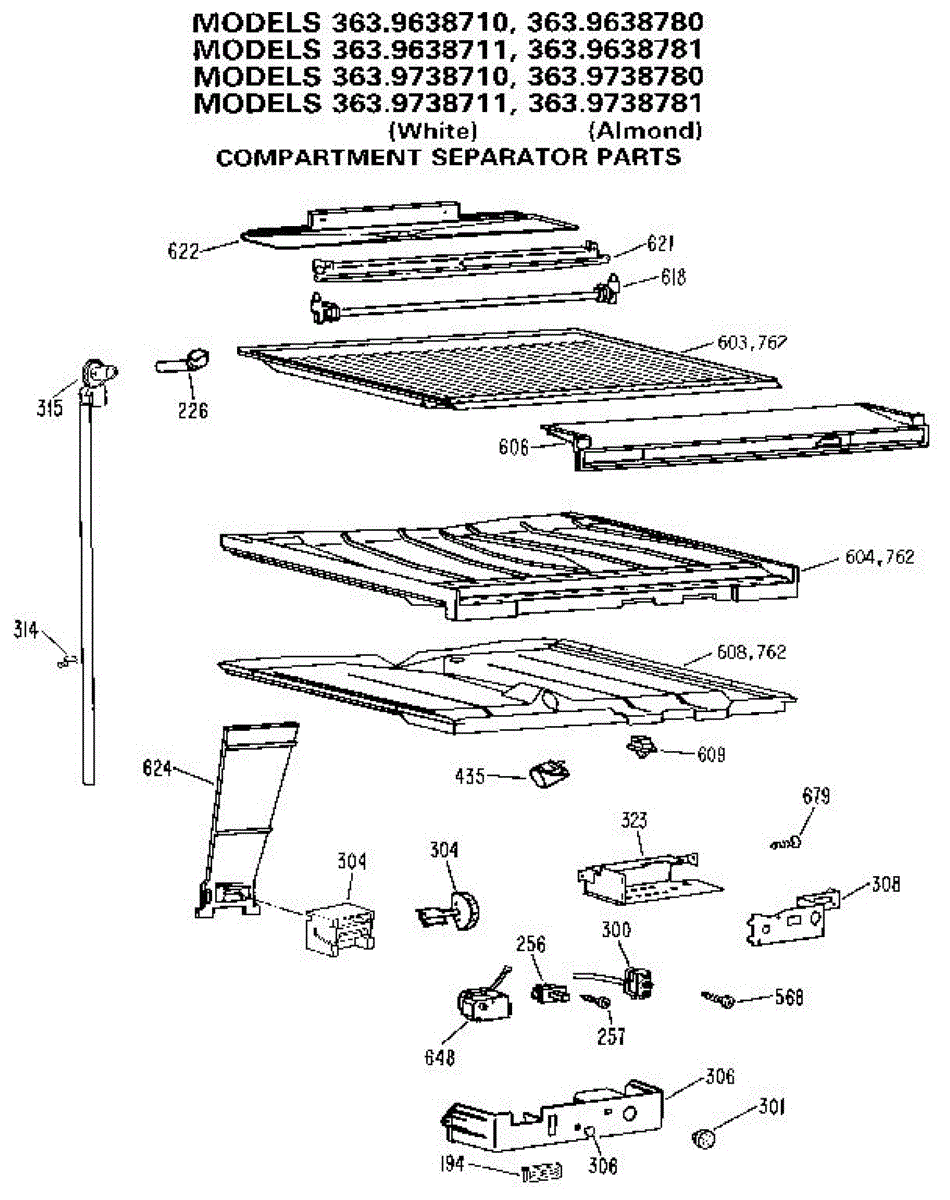 MODELS 363.9638710, 363.9638780
MODELS 363.9638711, 363.9638781
MODELS 363.9738710, 363.9738780
MODELS 363.9738711, 363.9738781
(White) (Almond)
COMPARTMENT SEPARATOR PARTS

622
621
618
603,762
315
226
606
604,762
314
608,762
624
609
435
679
323
304
304
308
256
300
568
257
648
306
301
194
306