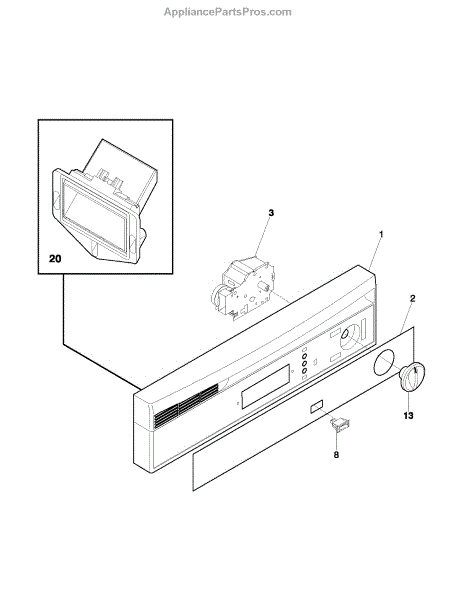 AppliancePartsPros.com

20

3

1

2

13

8