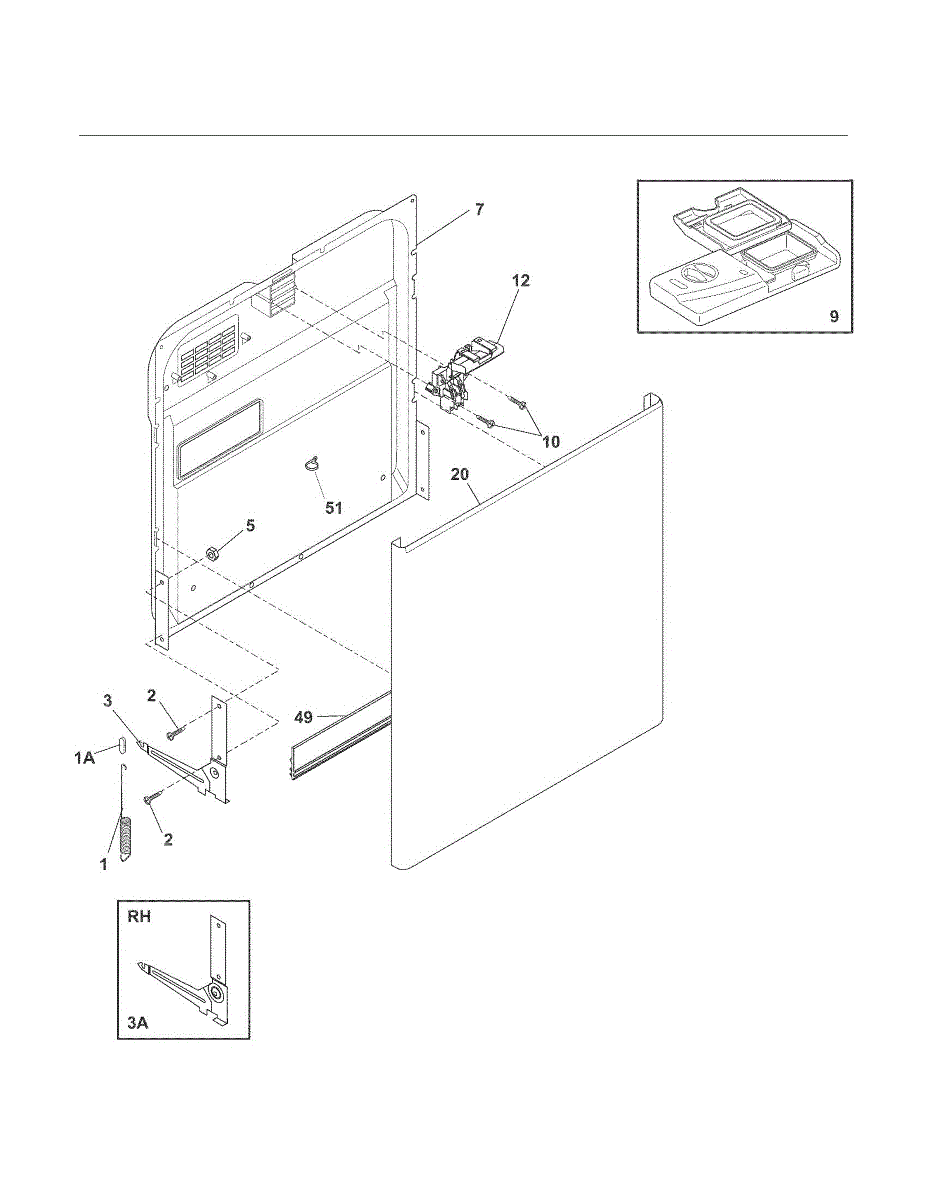 7
12
9
10
20
51
5
3
2
49
1A
2
1
RH
3A