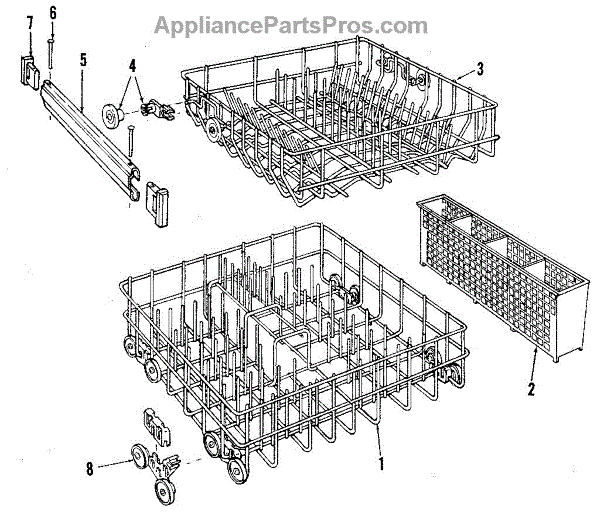 AppliancePartsPros.com
7
6
5
4
3
2
1
8