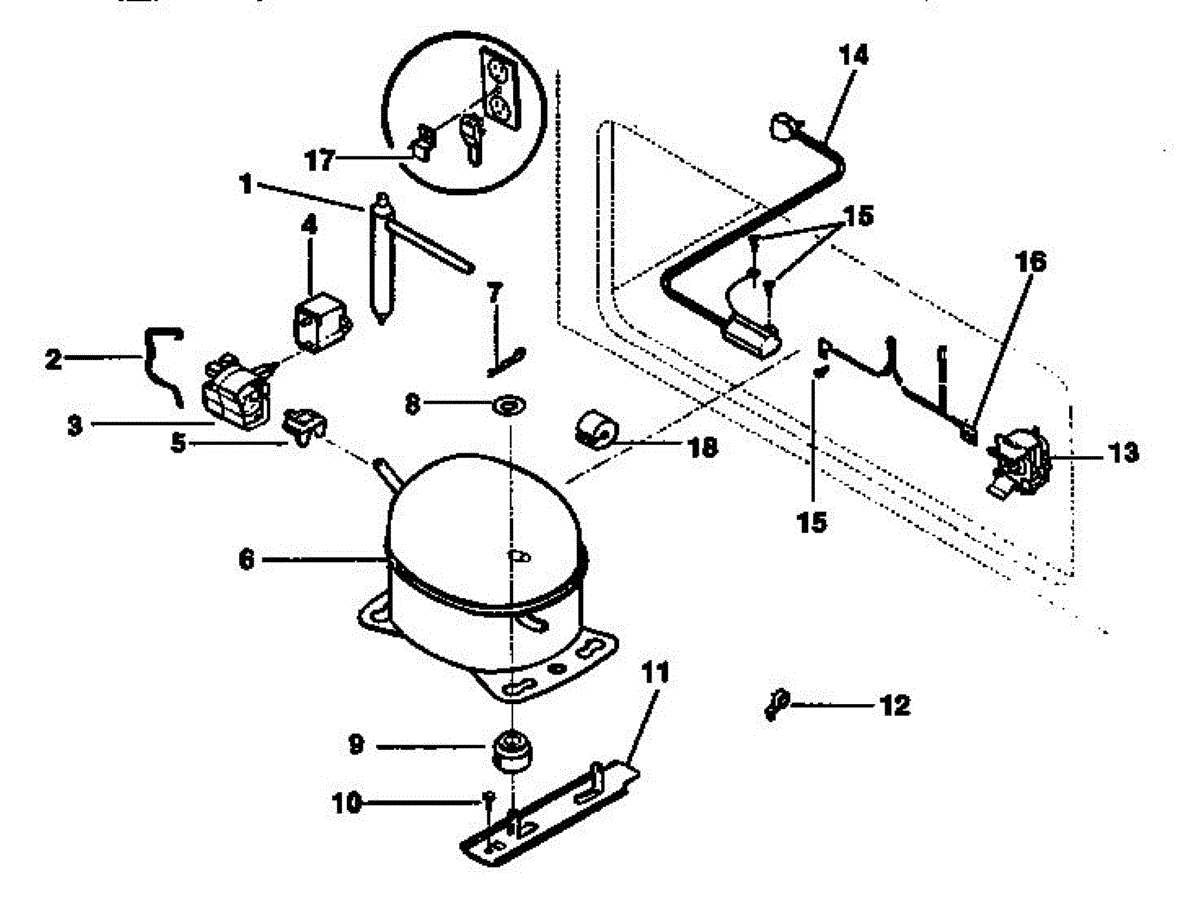 14
17
1
15
4
16
7
2
8
3
5
18
13
15
6
11
12
9
10