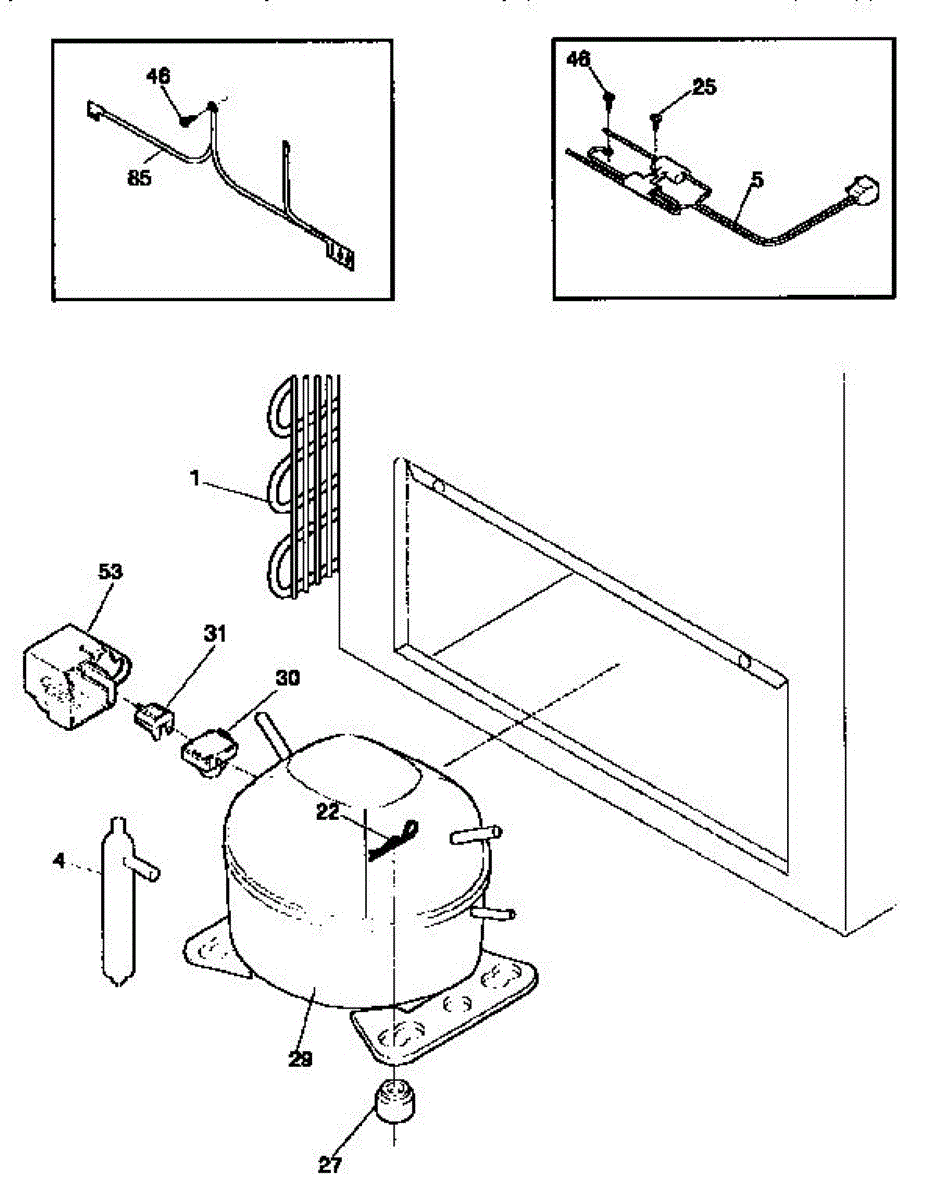 46
85

46
25
5

1
53
31
30
22
4
29
27