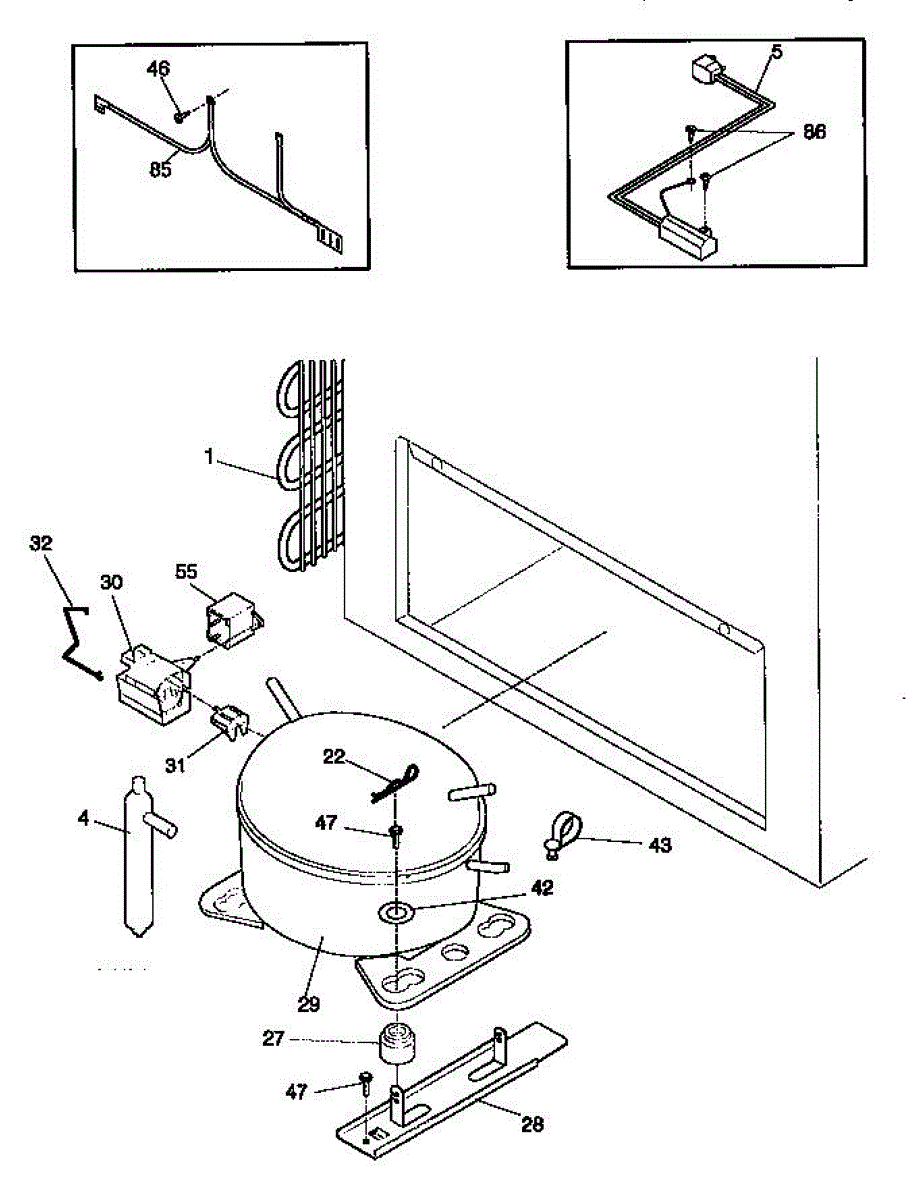 46
85
5
86
1
32
30
55
31
22
4
47
43
42
29
27
47
28