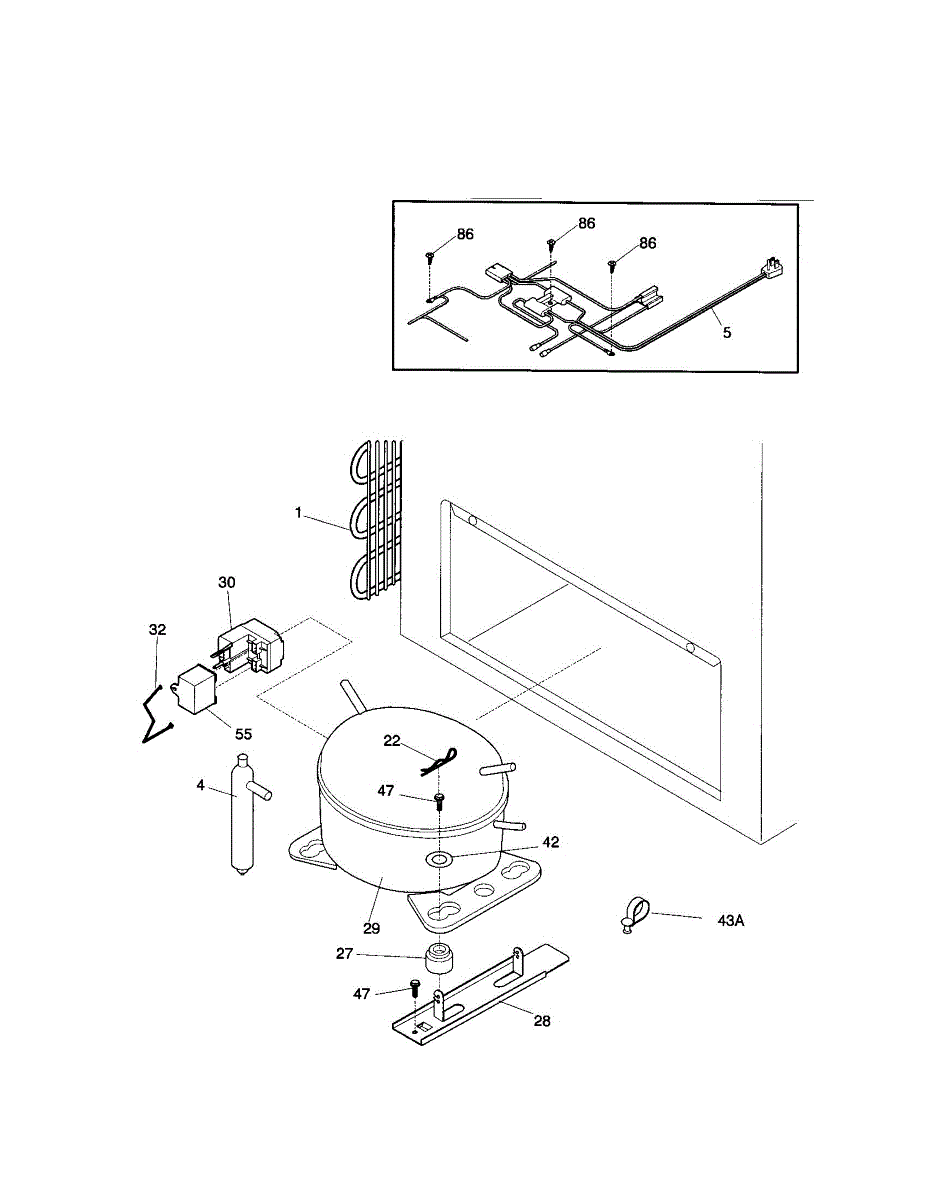 86
86
86
5
1
30
32
55
22
4
47
42
29
43A
27
47
28