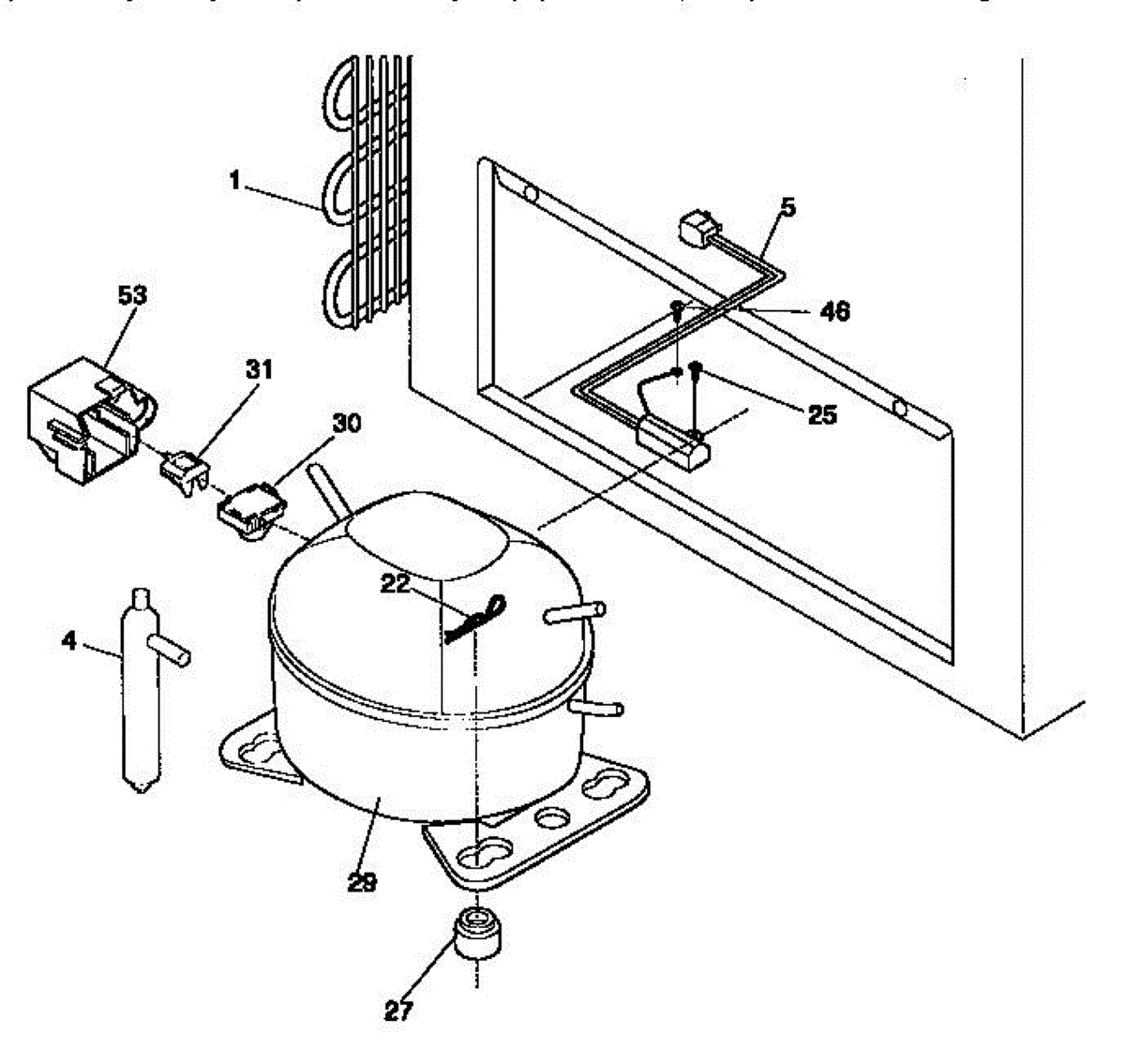 1
5
53
46
31
25
30
22
4
29
27