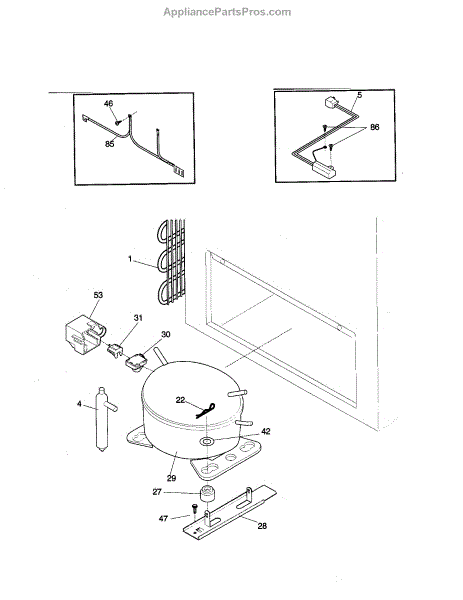 AppliancePartsPros.com

46
85

5
86

1
53
31
30
4
22
42
29
27
47
28