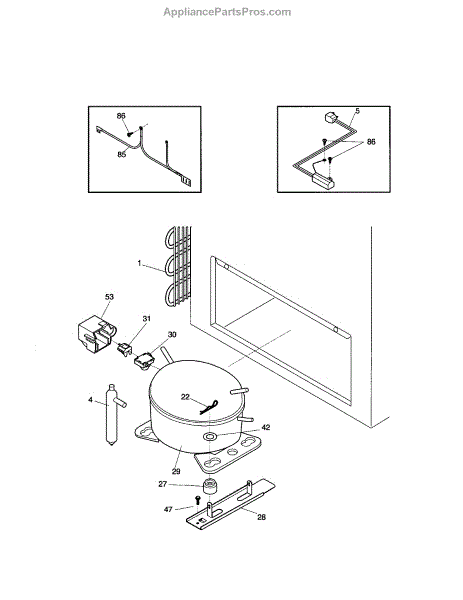 AppliancePartsPros.com

86
85

5
86

1
53
31
30
4
22
42
29
27
47
28