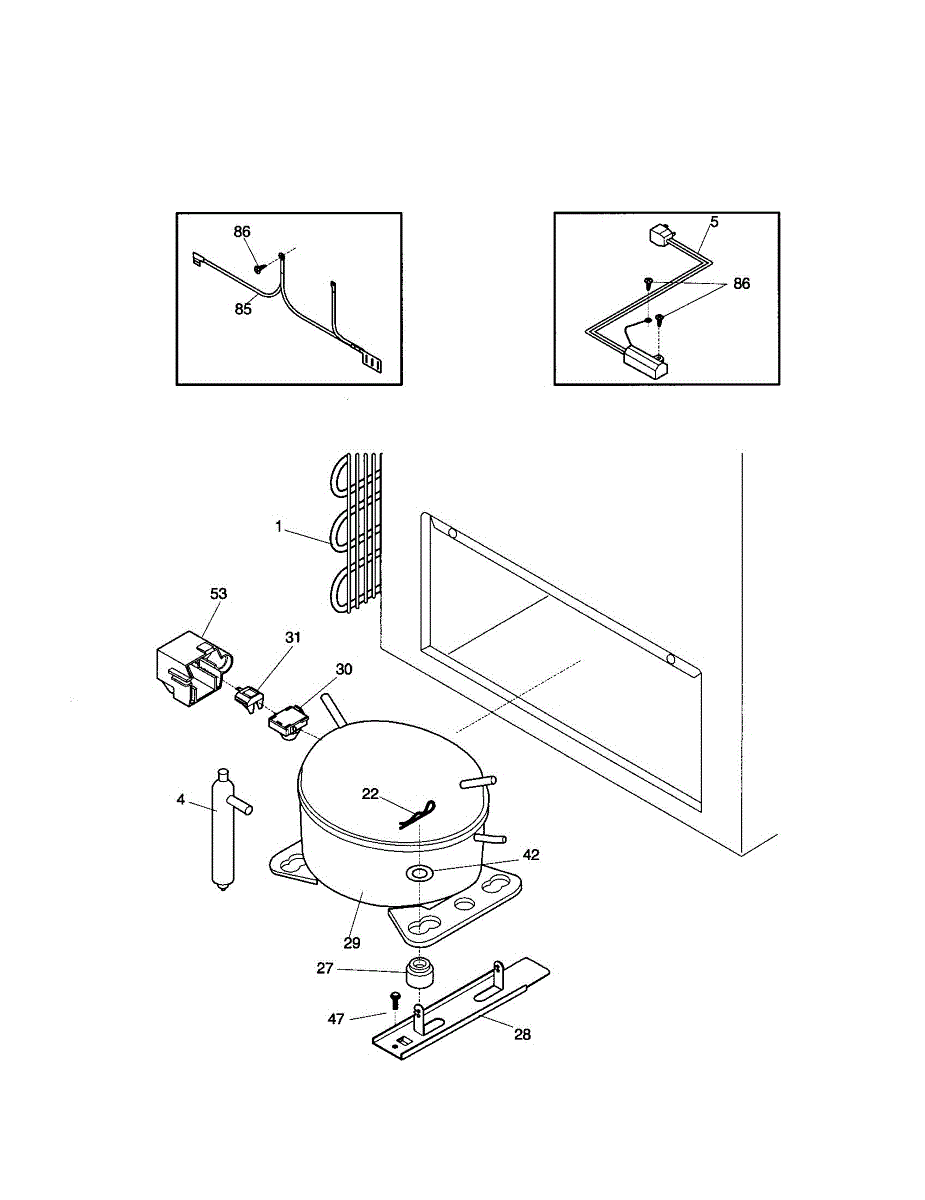 86
85

5
86

1
53
31
30
4
22
42
29
27
47
28