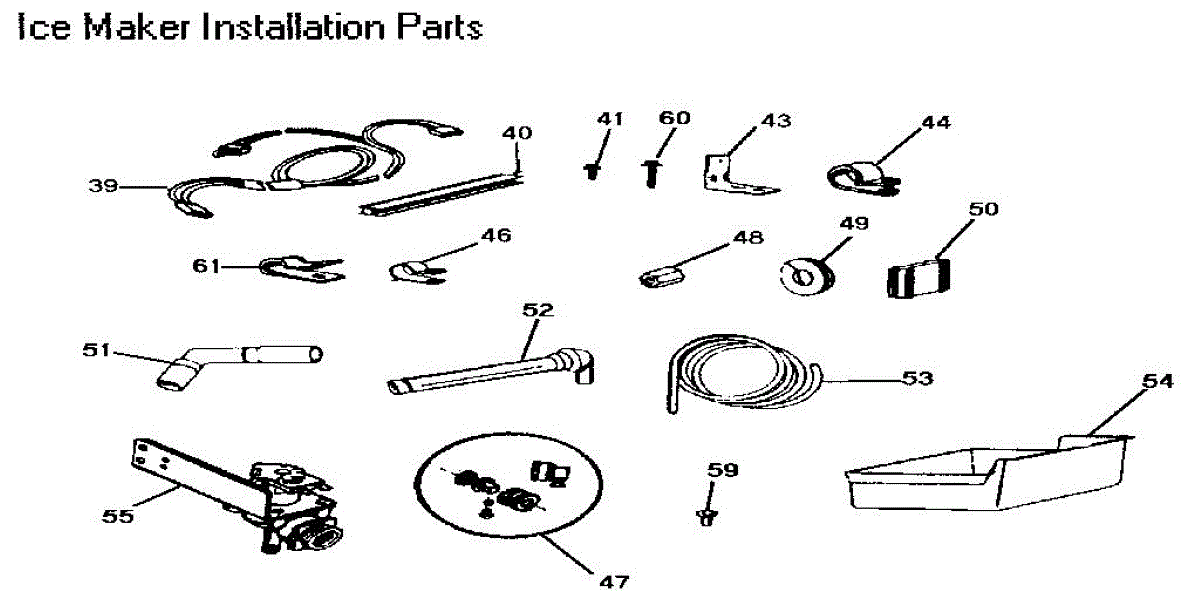 Ice Maker Installation Parts

39
40
41
60
43
44
61
46
48
49
50
51
52
53
54
55
47
59