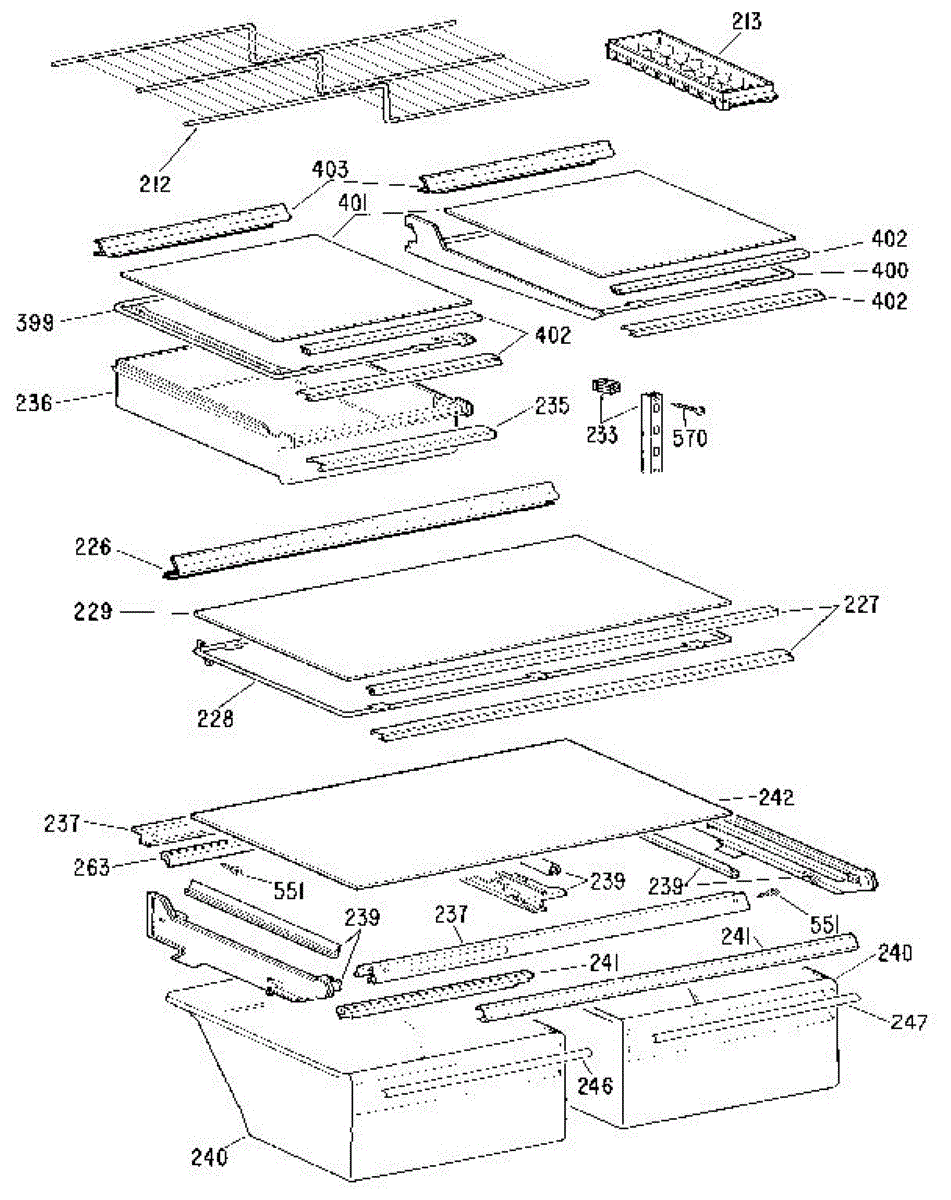 213
212
403
401
402
400
402
399
402
236
235
233
570
226
229
227
228
242
237
263
551
239
239
551
239
237
241
241
240
247
246
240