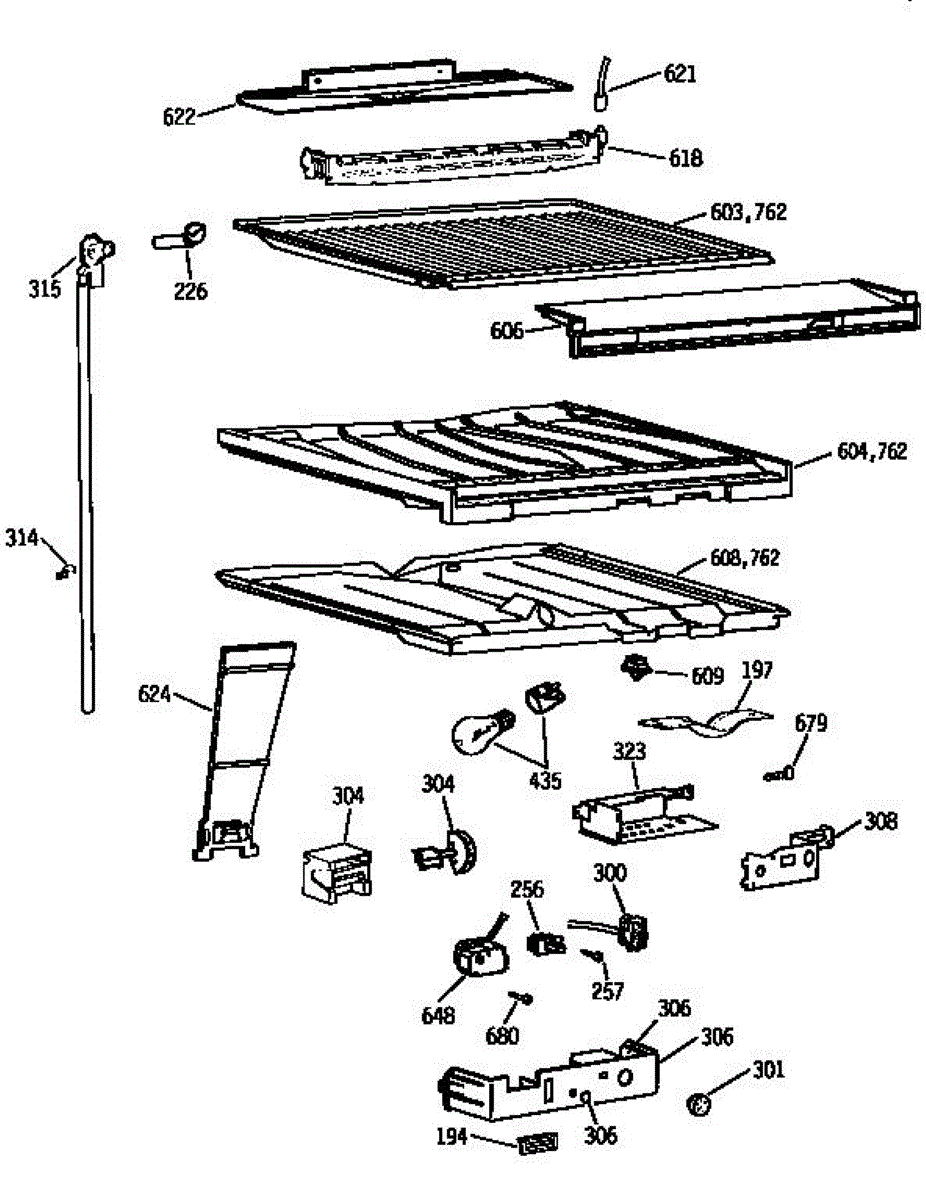 622
621
618
603,762
315
226
606
604,762
314
608,762
624
609
197
679
435
323
304
304
308
256
300
648
257
680
306
306
301
194
306