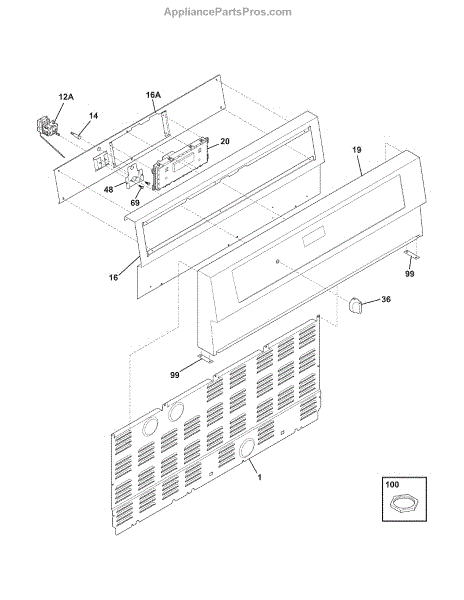 AppliancePartsPros.com

12A
16A
14
20
19
48
69
16
99
36
99
1
100