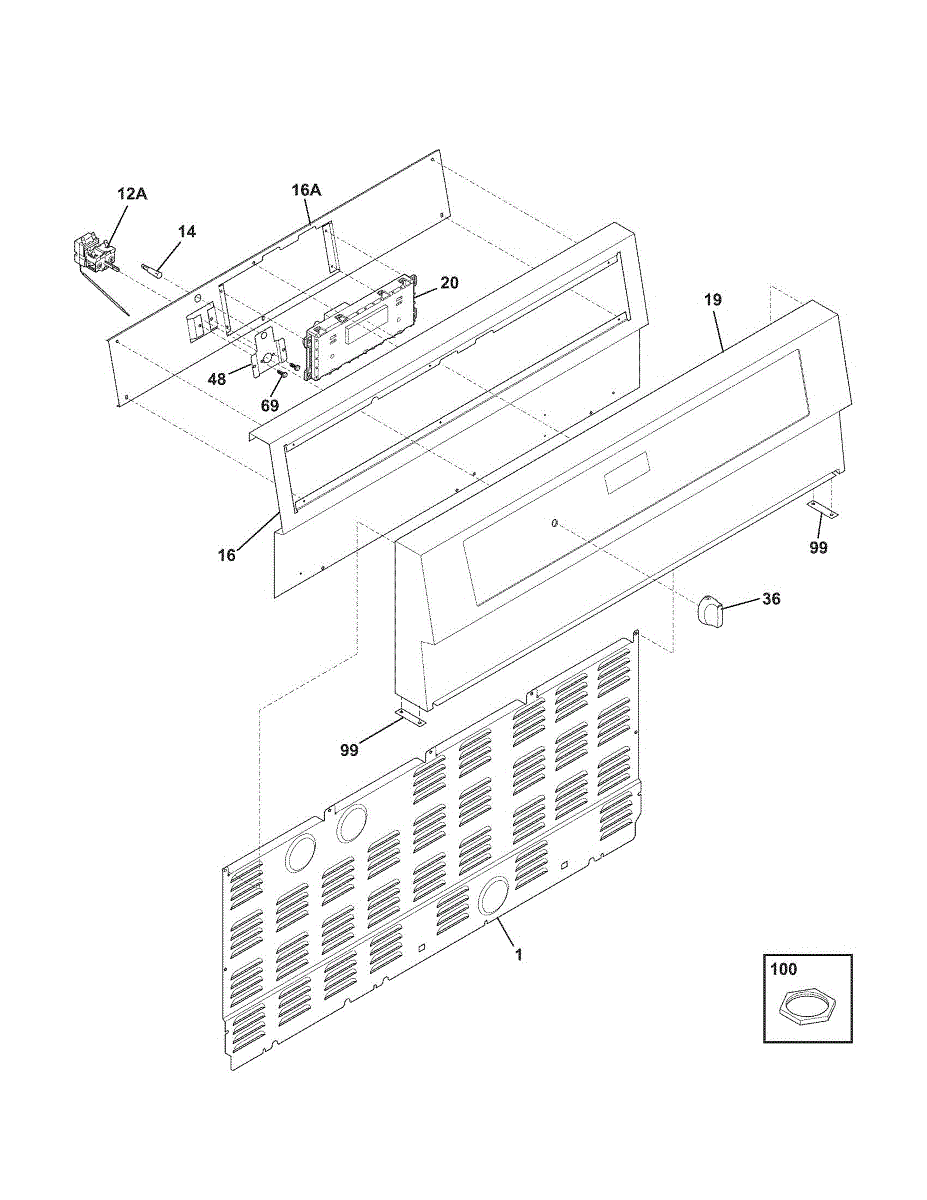 12A
16A
14
20
19
48
69
16
99
36
99
1
100