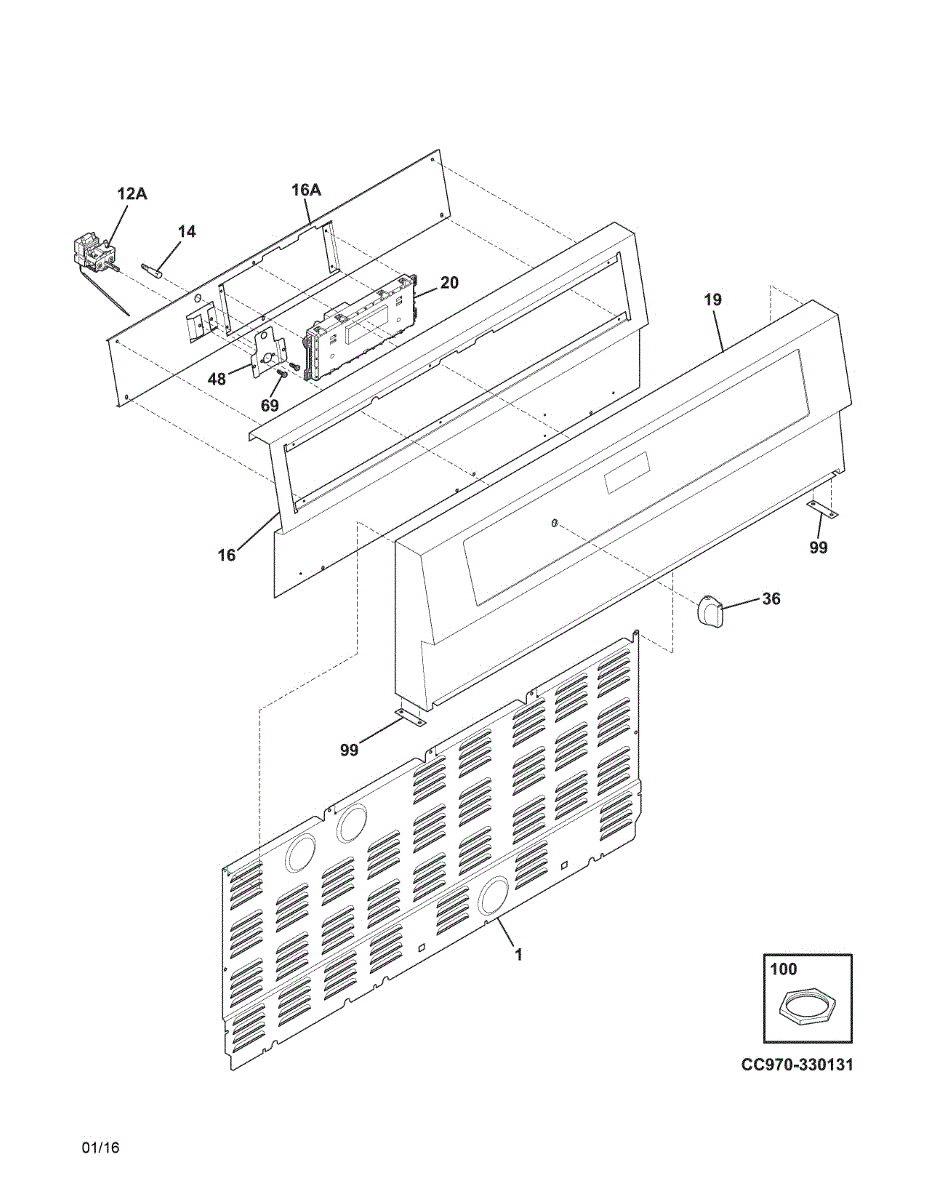 12A
16A
14
20
19
48
69
16
99
36
99
1
100
CC970-330131
01/16