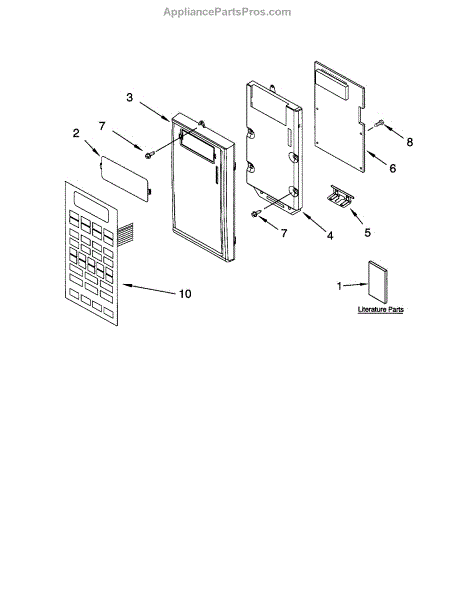 AppliancePartsPros.com

3

7

2

8

6

7

4

5

10

1

Literature Parts